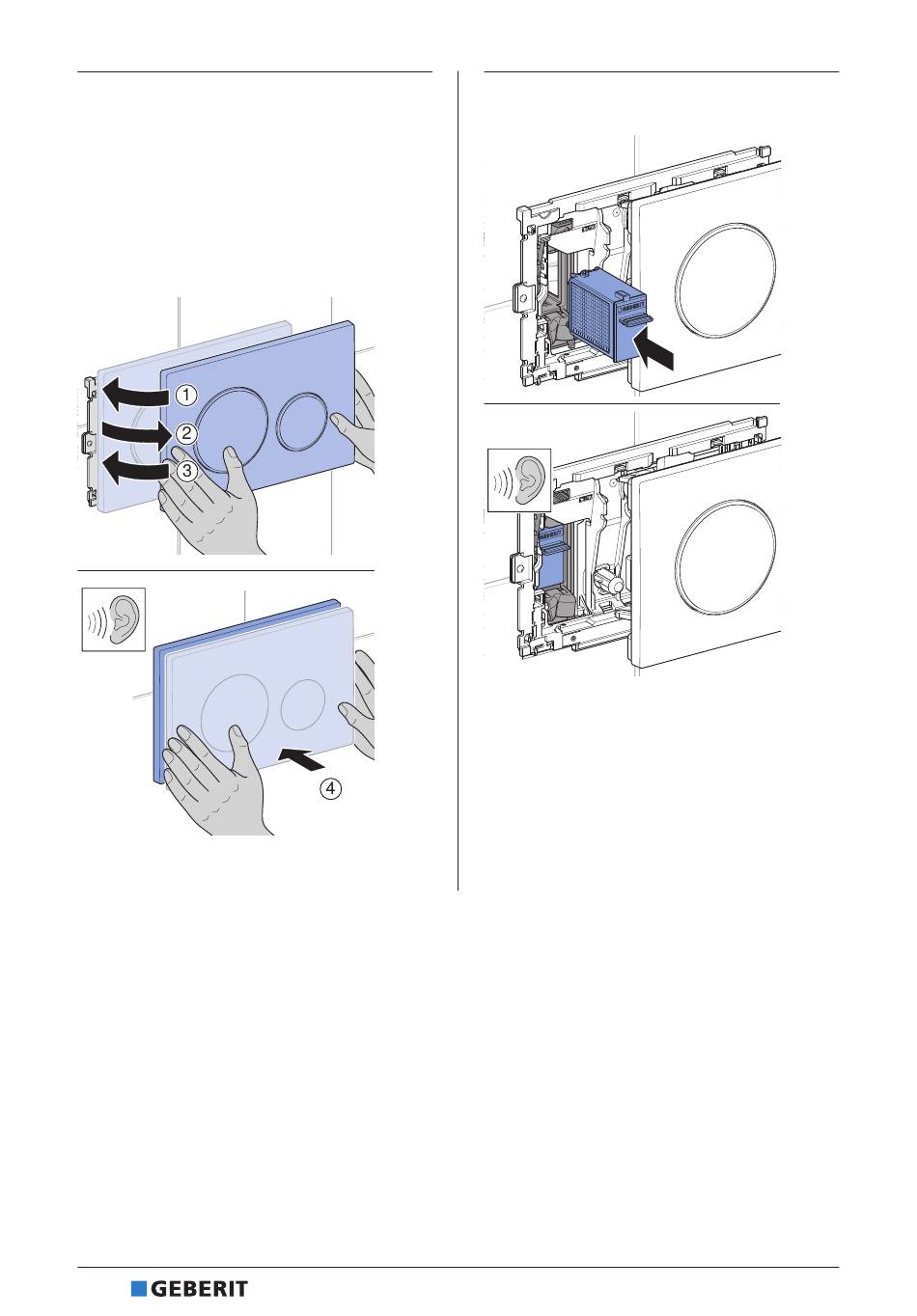 1
2
3

4

GEBERIT