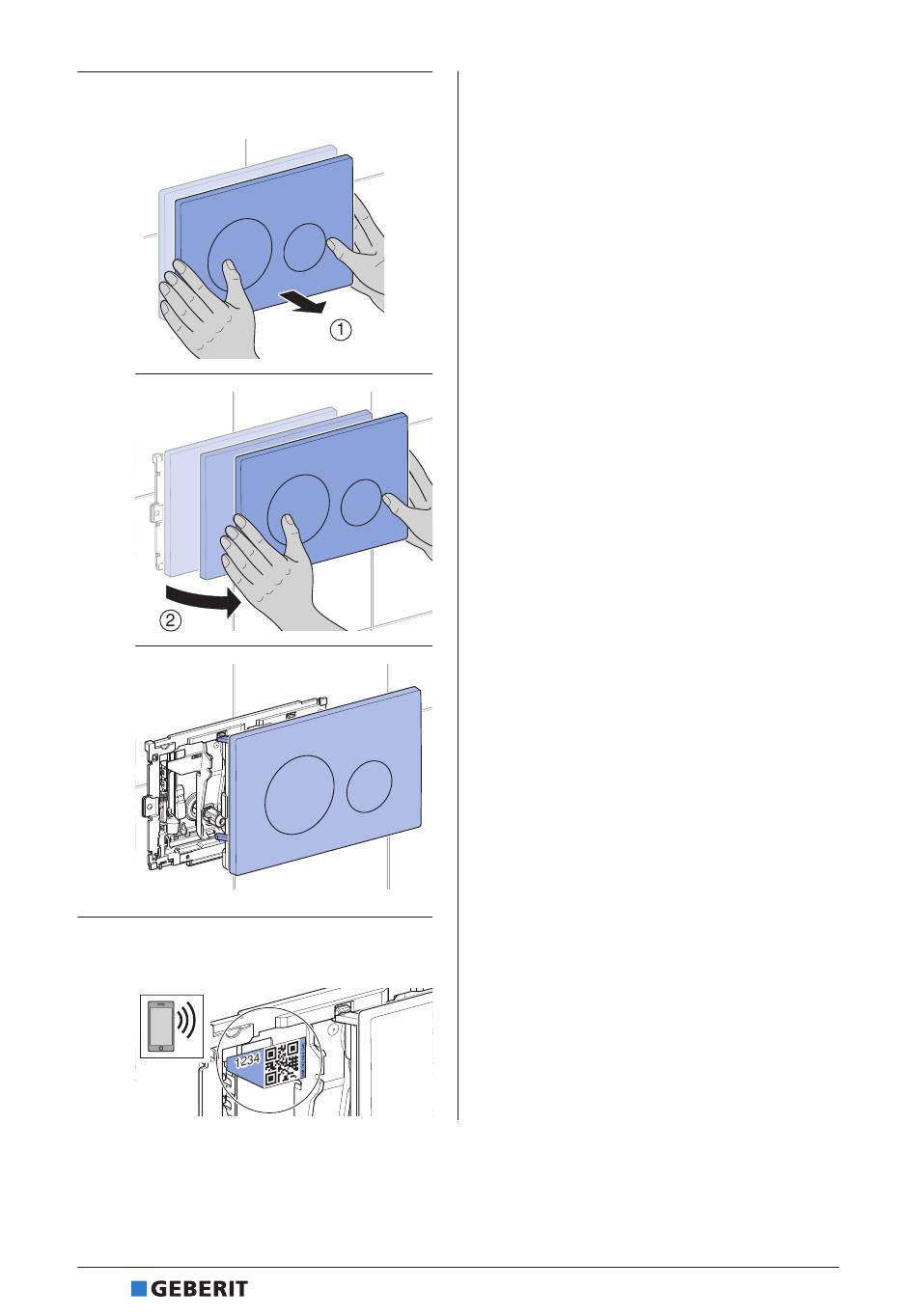 ①

②

1234

GEBERIT