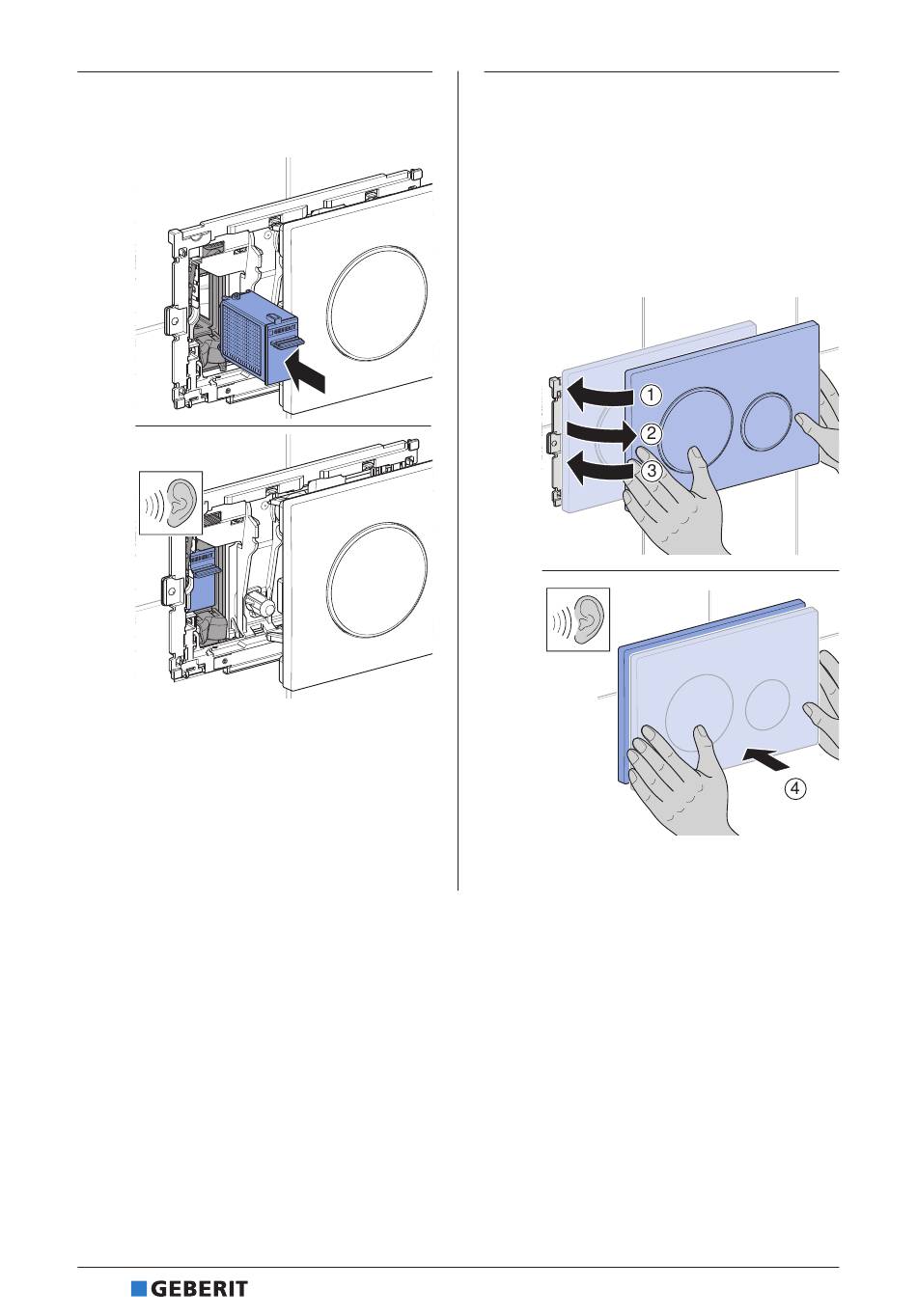 1

2

3

4

GEBERIT