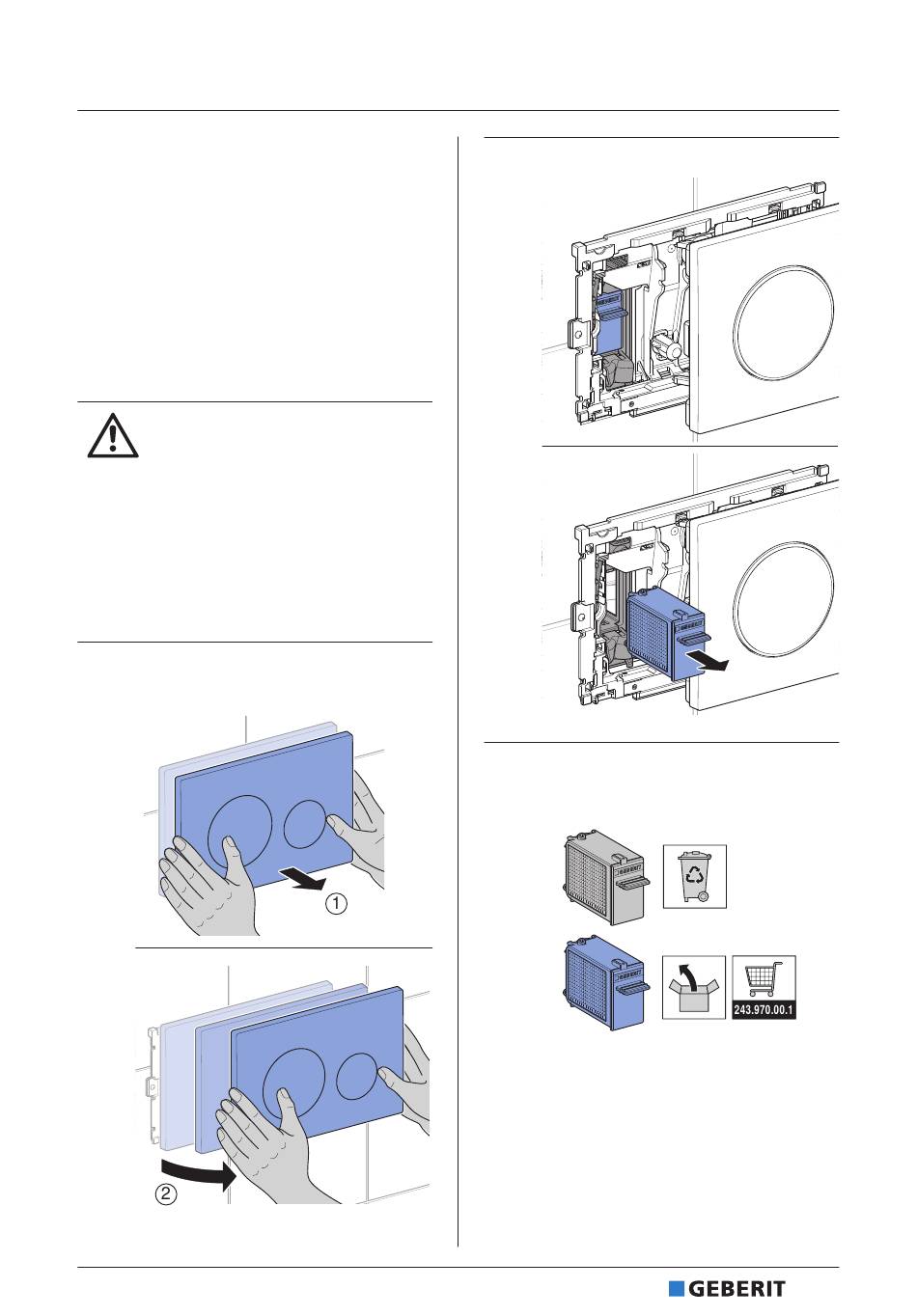 1

2

243.970.00.1

GEBERIT