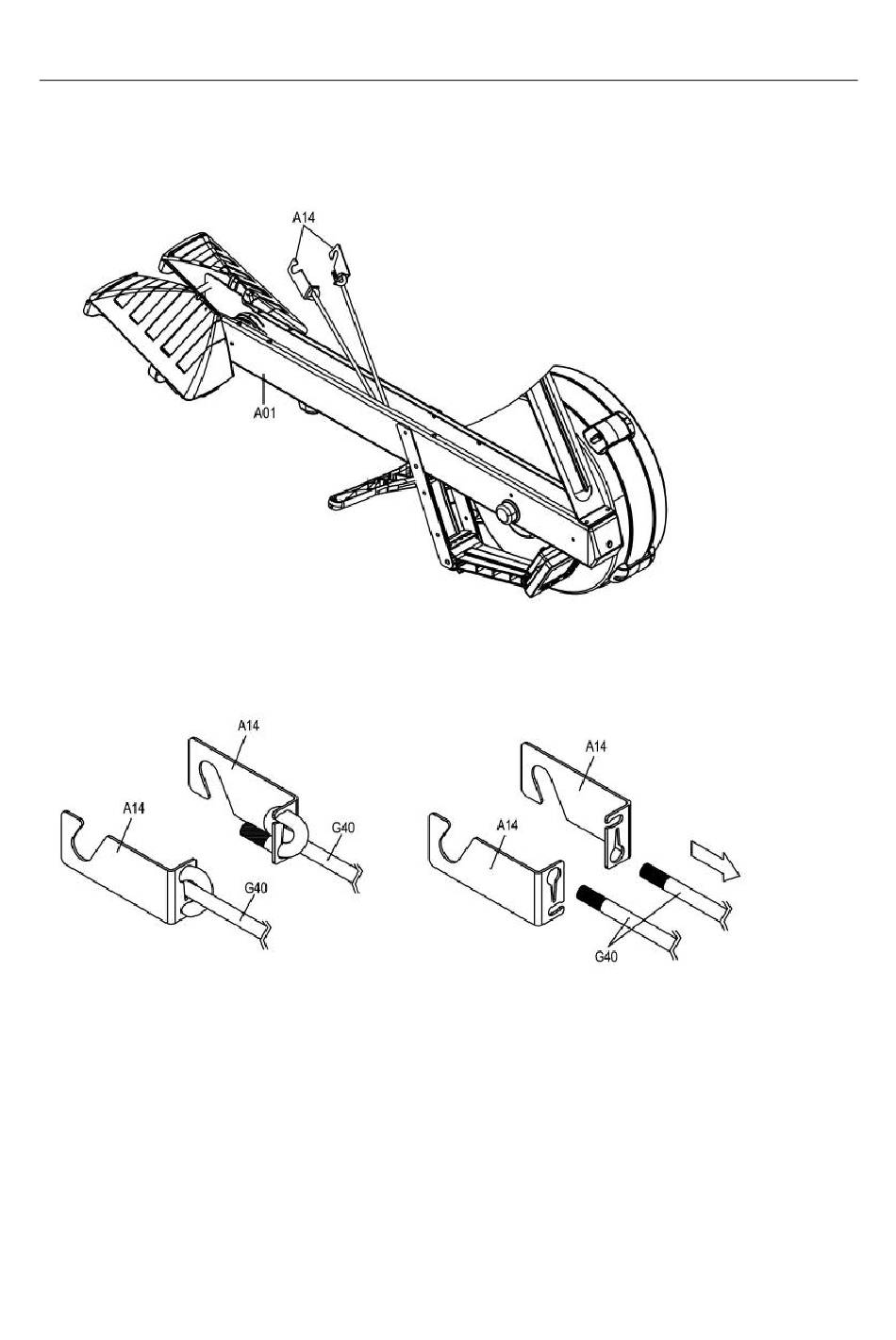 A14
A01
A14
A14
G40
G40
A14
A14
G40