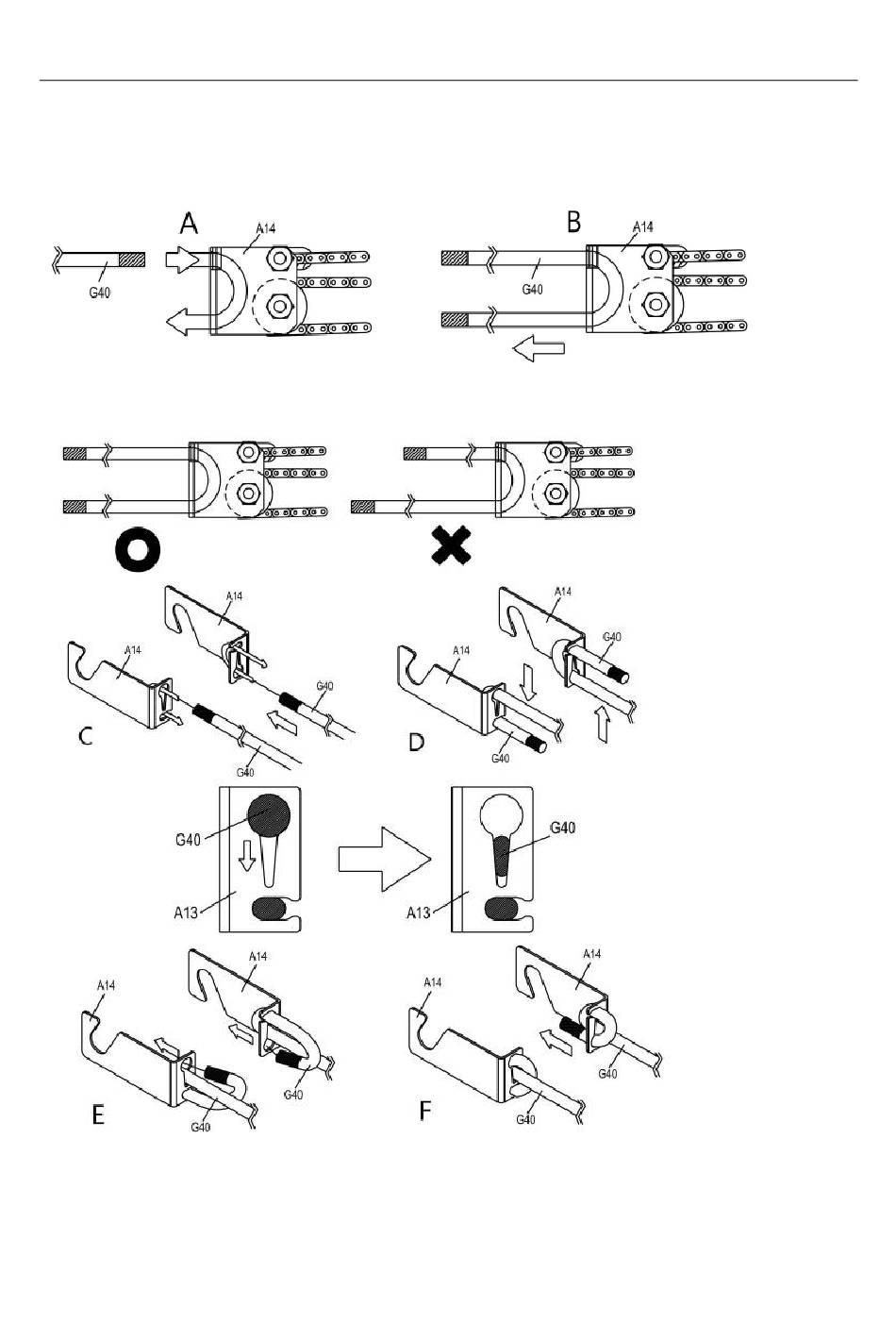 A
A14
G40

B
A14
G40

A14
A14
G40
G40
C

A14
A14
G40
G40
D

G40
A13

G40
A13

A14
A14
G40
G40
E

A14
A14
G40
G40
F