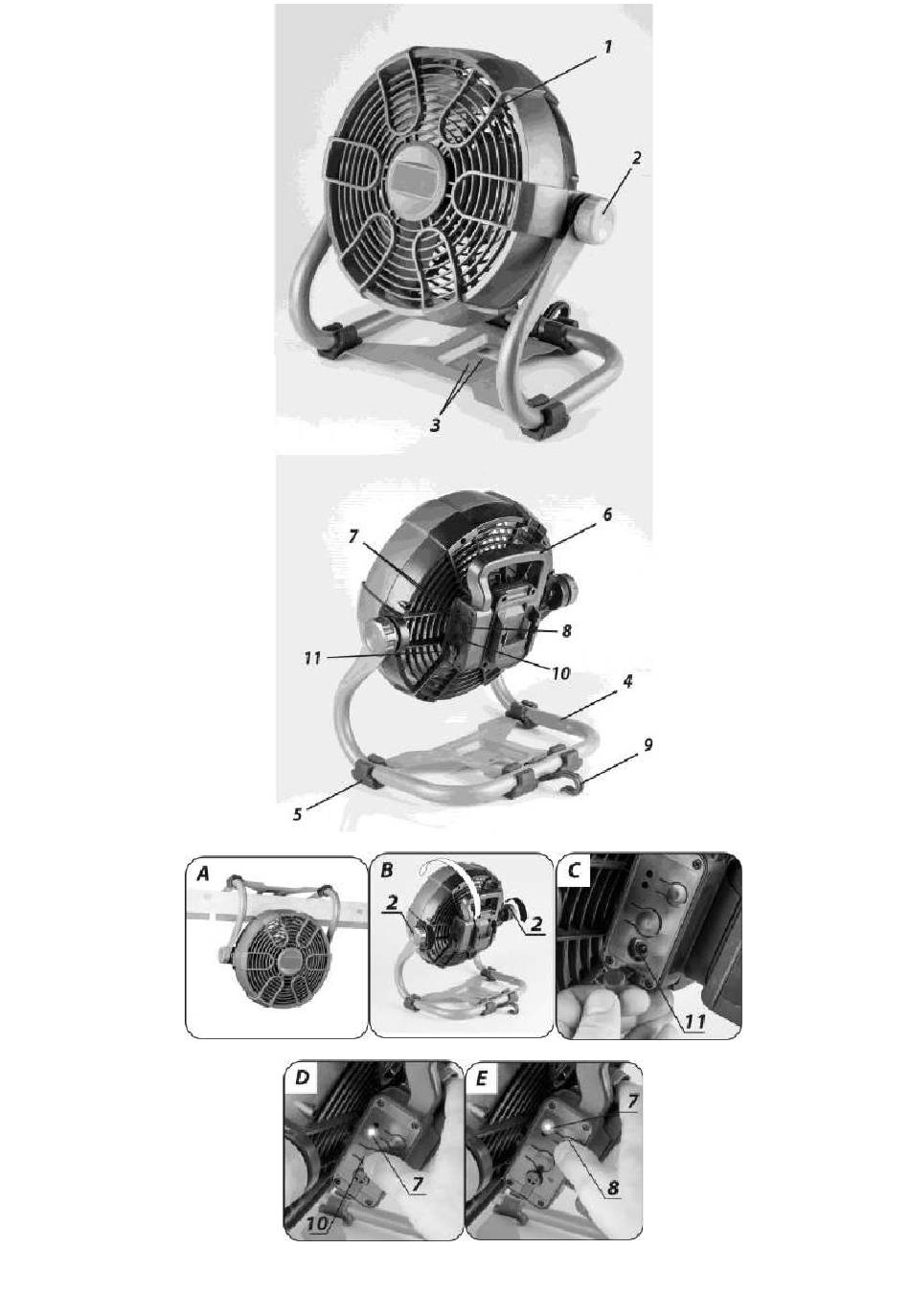 1
2
3
6
7
8
11
10
4
9
5
A
B
2
2
C
11
D
7
10
E
7
8