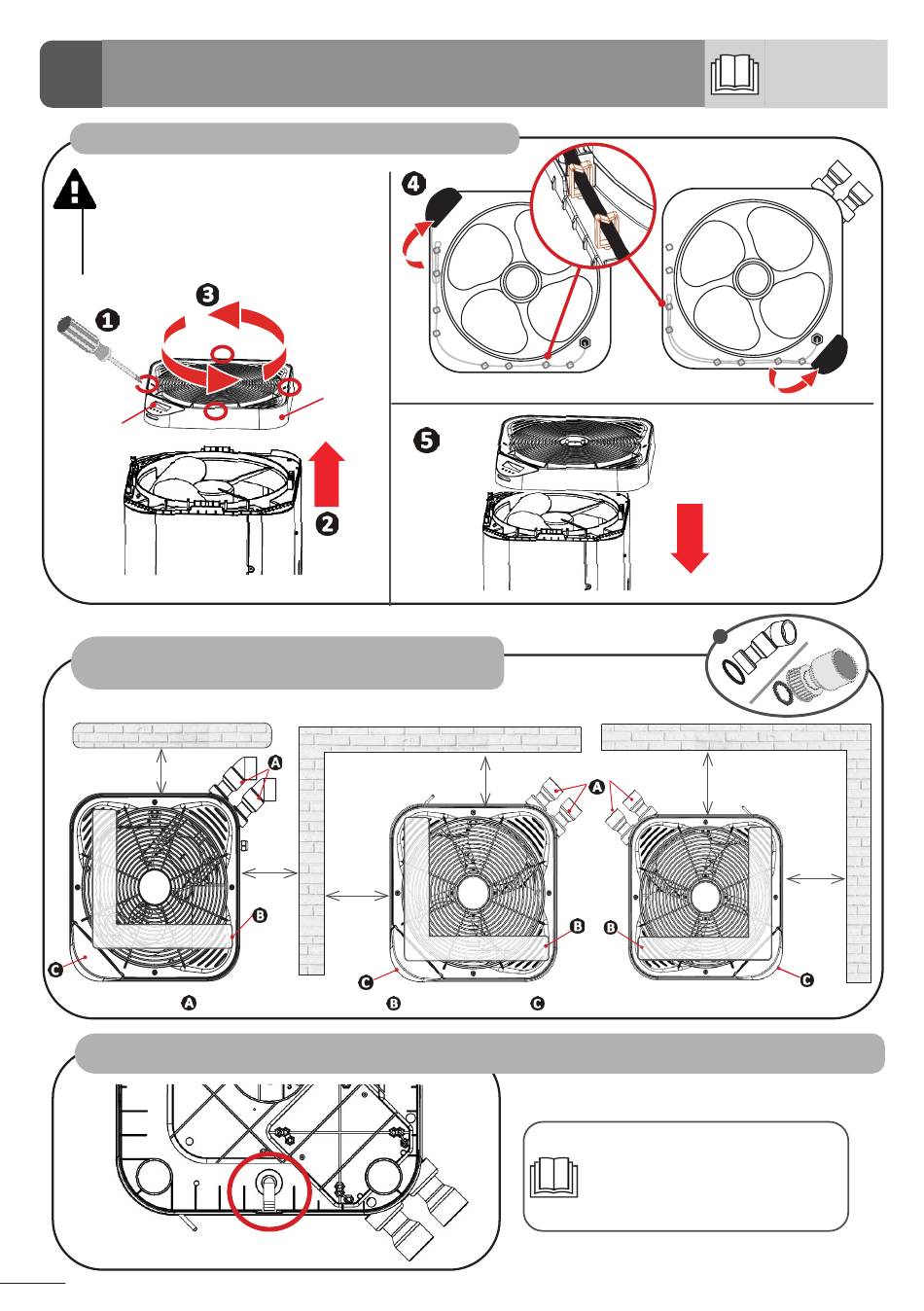 1
3
2
4
5
A
A
A
B
B
B
C
C
C
A
B
C