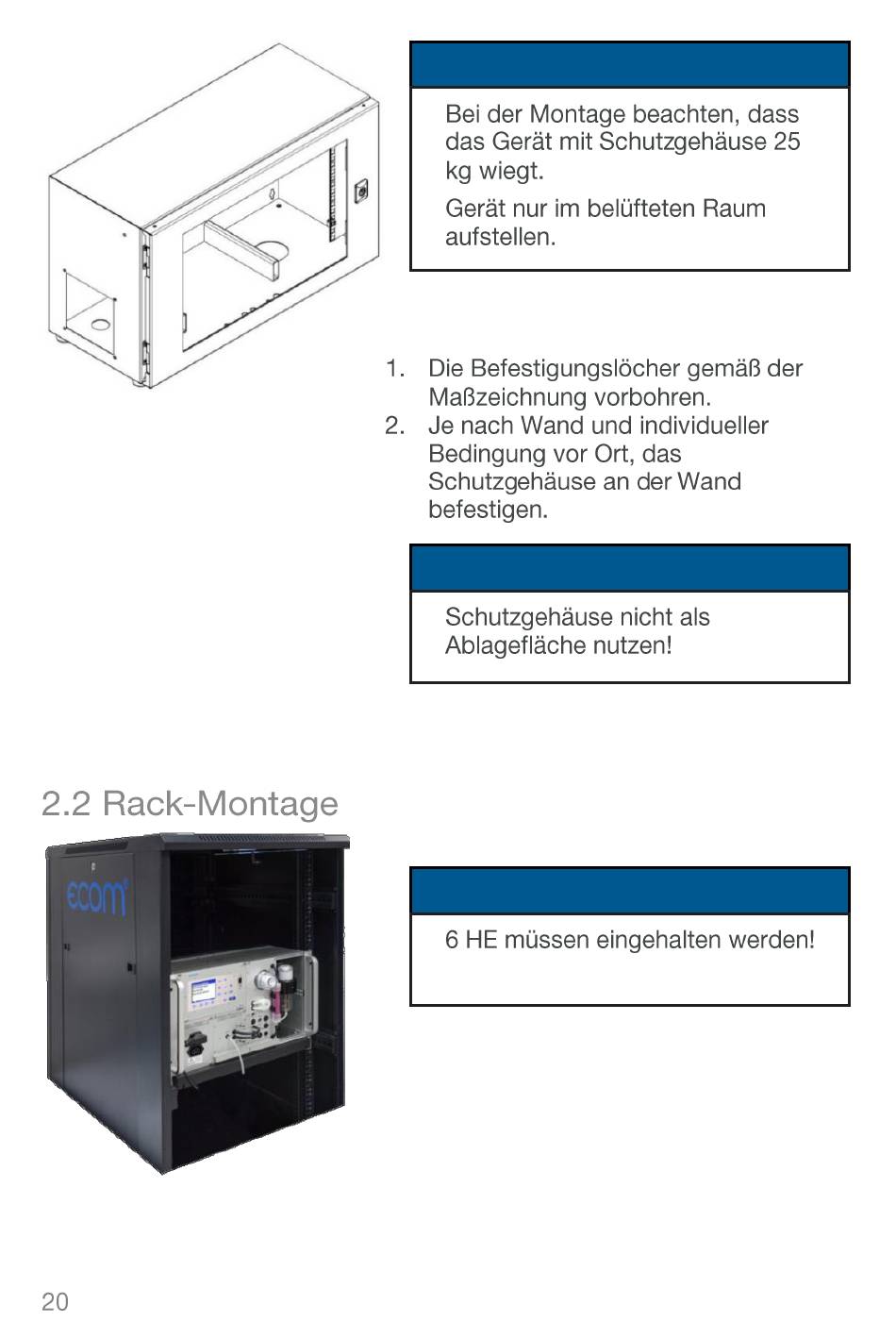 Bei der Montage beachten, dass das Gerät mit Schutzgehäuse 25 kg wiegt.

Gerät nur im belüfteten Raum aufstellen.

1. Die Befestigungslöcher gemäß der Maßzeichnung vorbohren.
2. Je nach Wand und individueller Bedingung vor Ort, das Schutzgehäuse an der Wand befestigen.

Schutzgehäuse nicht als Ablagefläche nutzen!

2.2 Rack-Montage

ecom

6 HE müssen eingehalten werden!

20