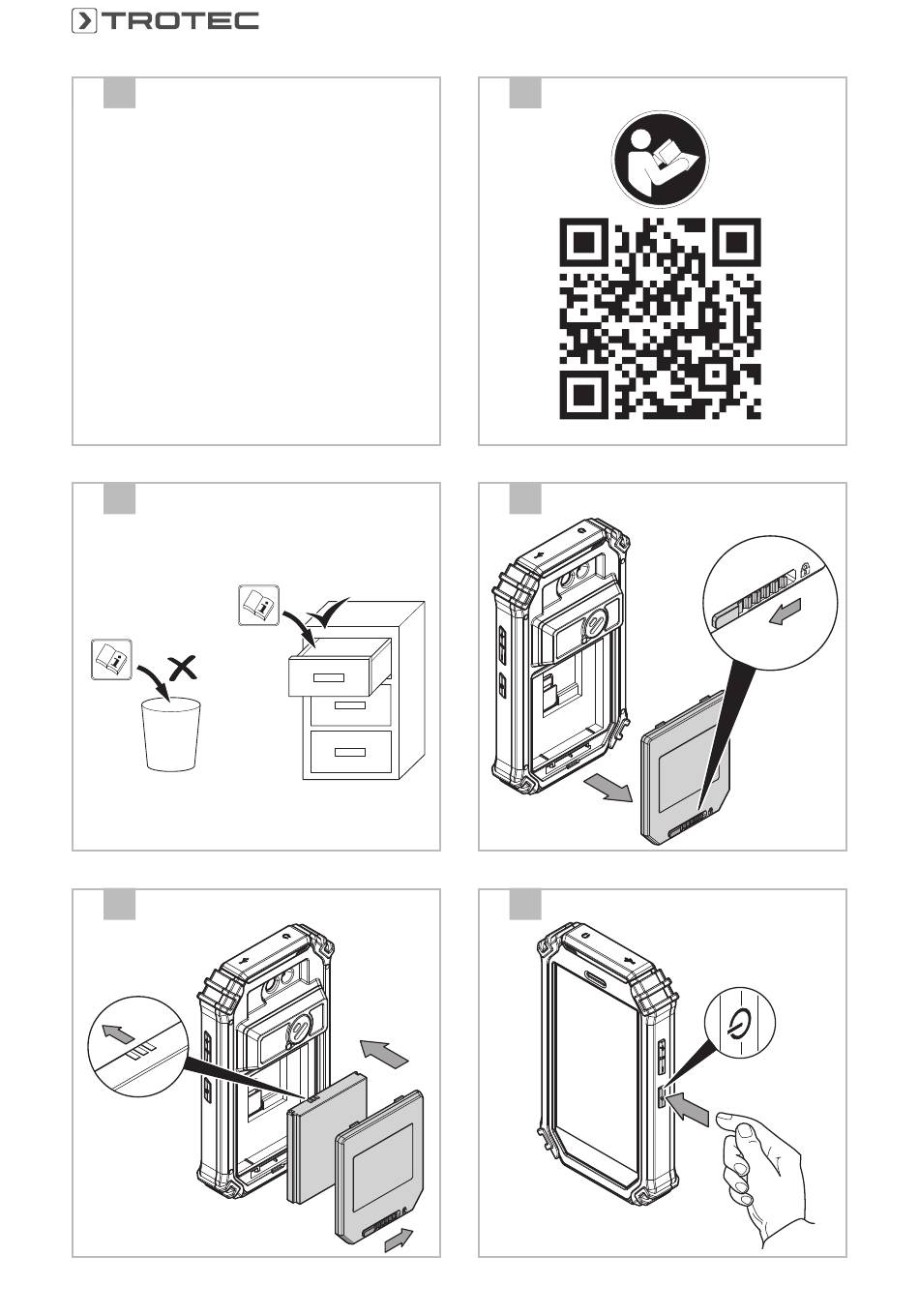 TROTEC