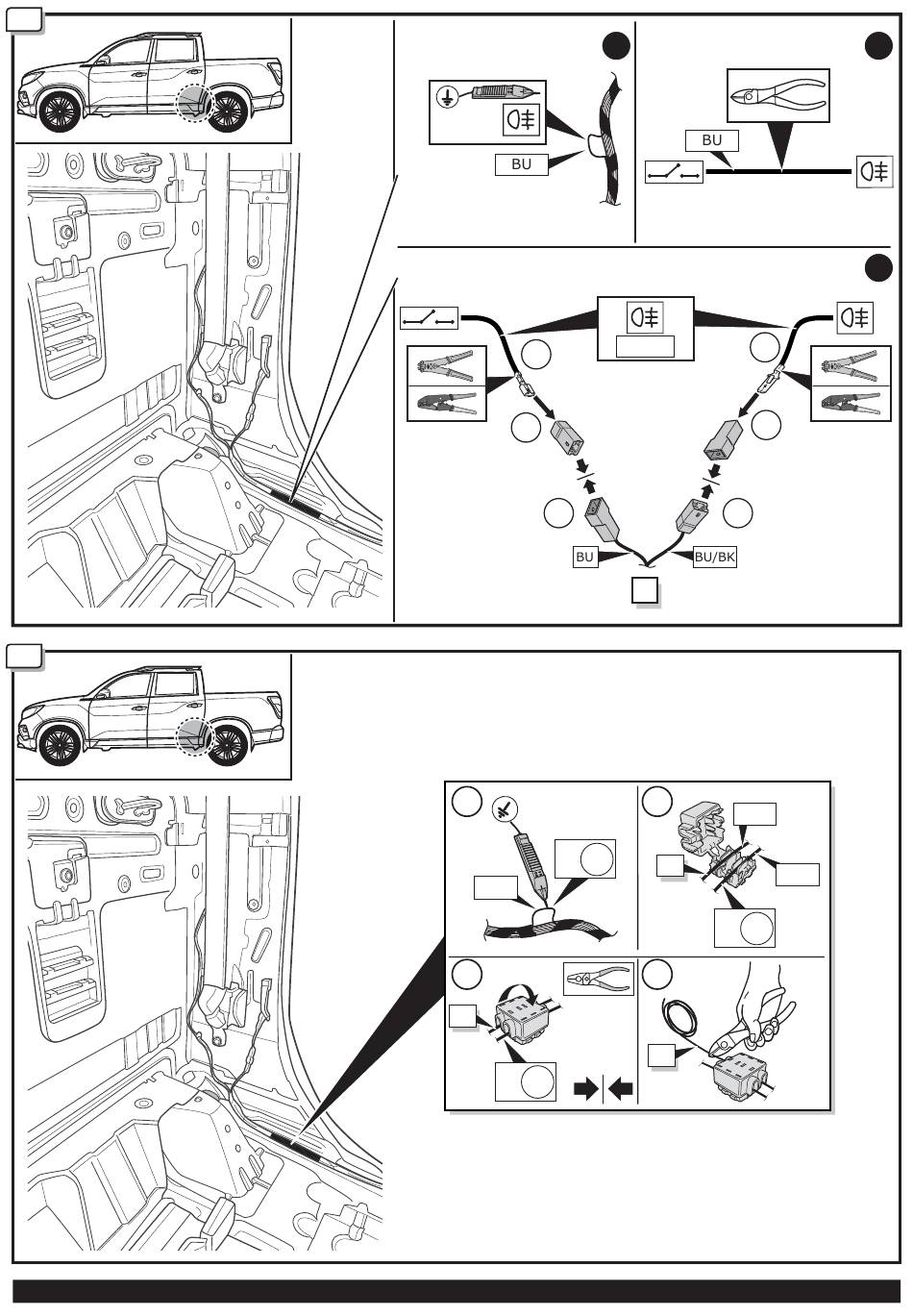 BU

BU

BU

BU/BK