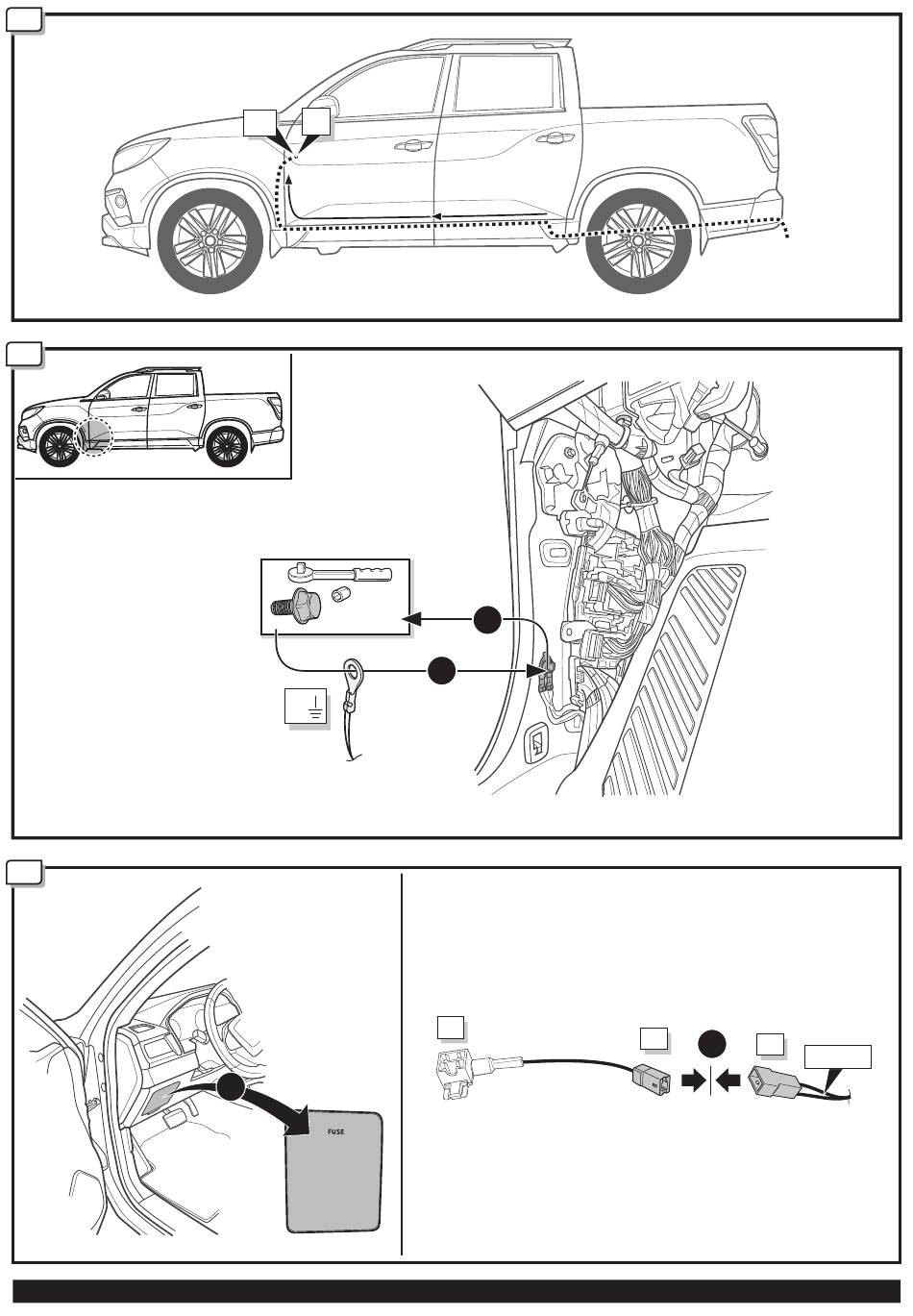 FUSE