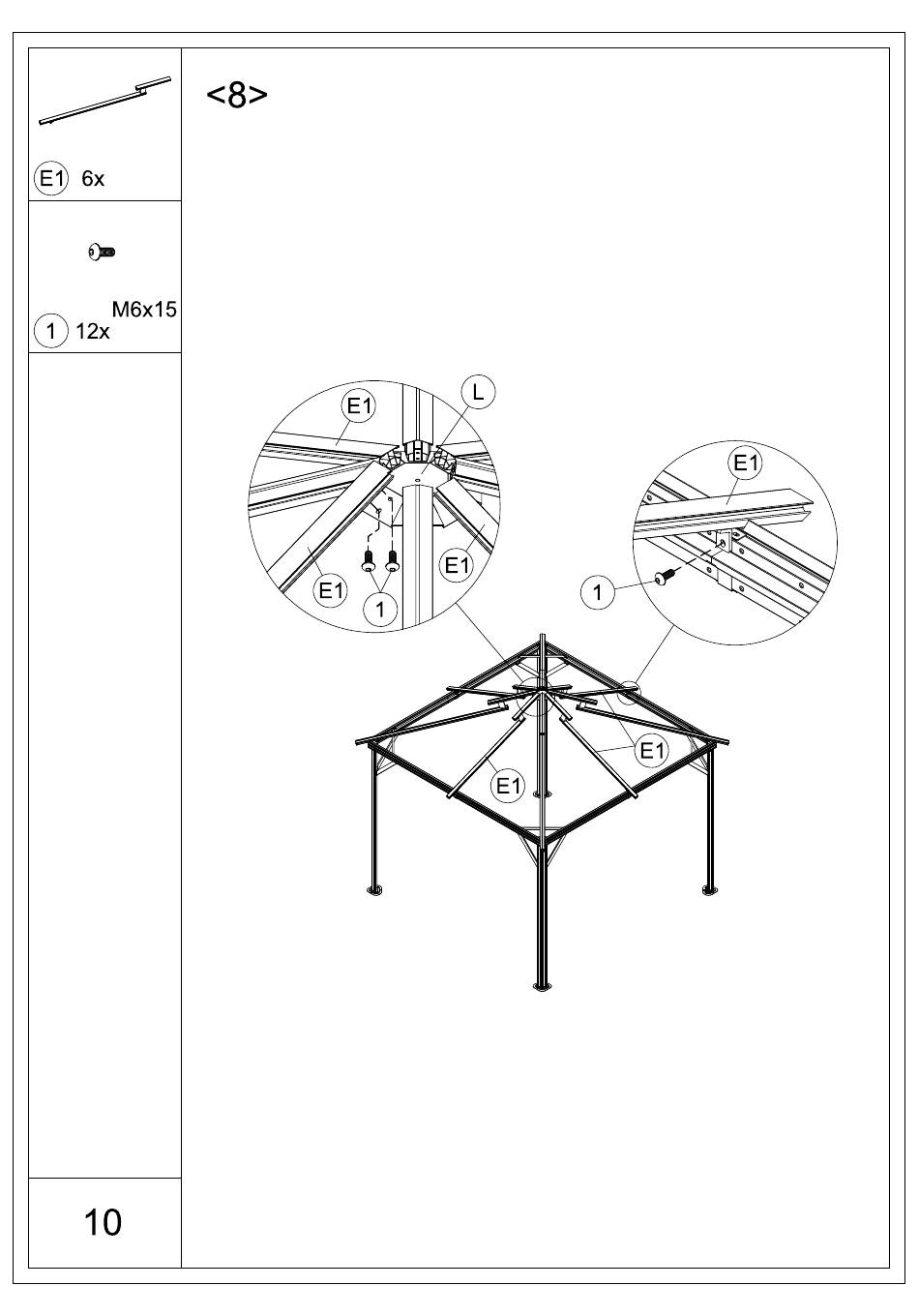 E1 6x

M6x15
1 12x

10

<8>

E1
L
E1
E1
1
E1
1
E1
E1