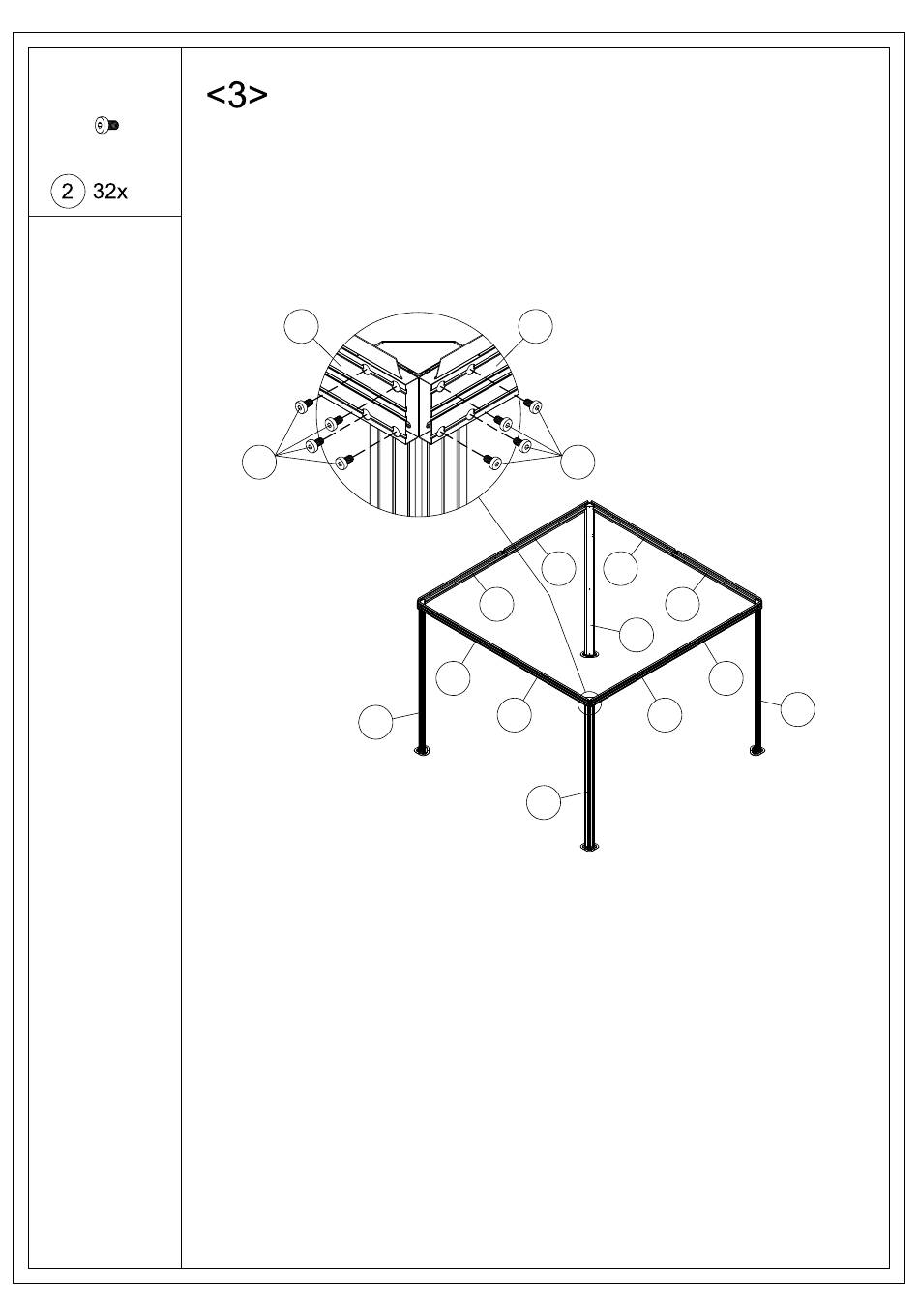 2 32x

<3>