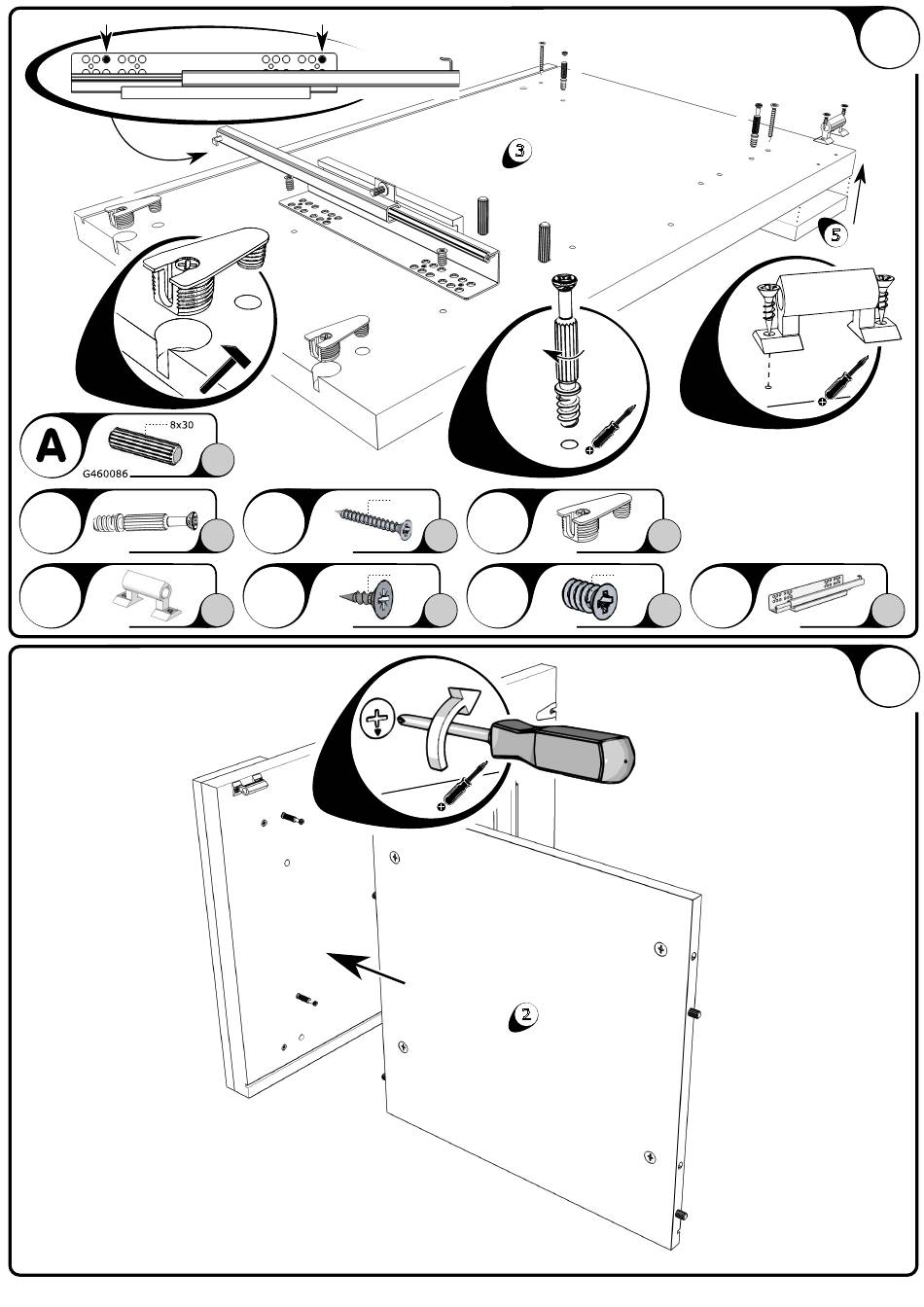 3

5

A

8x30

G460086

2