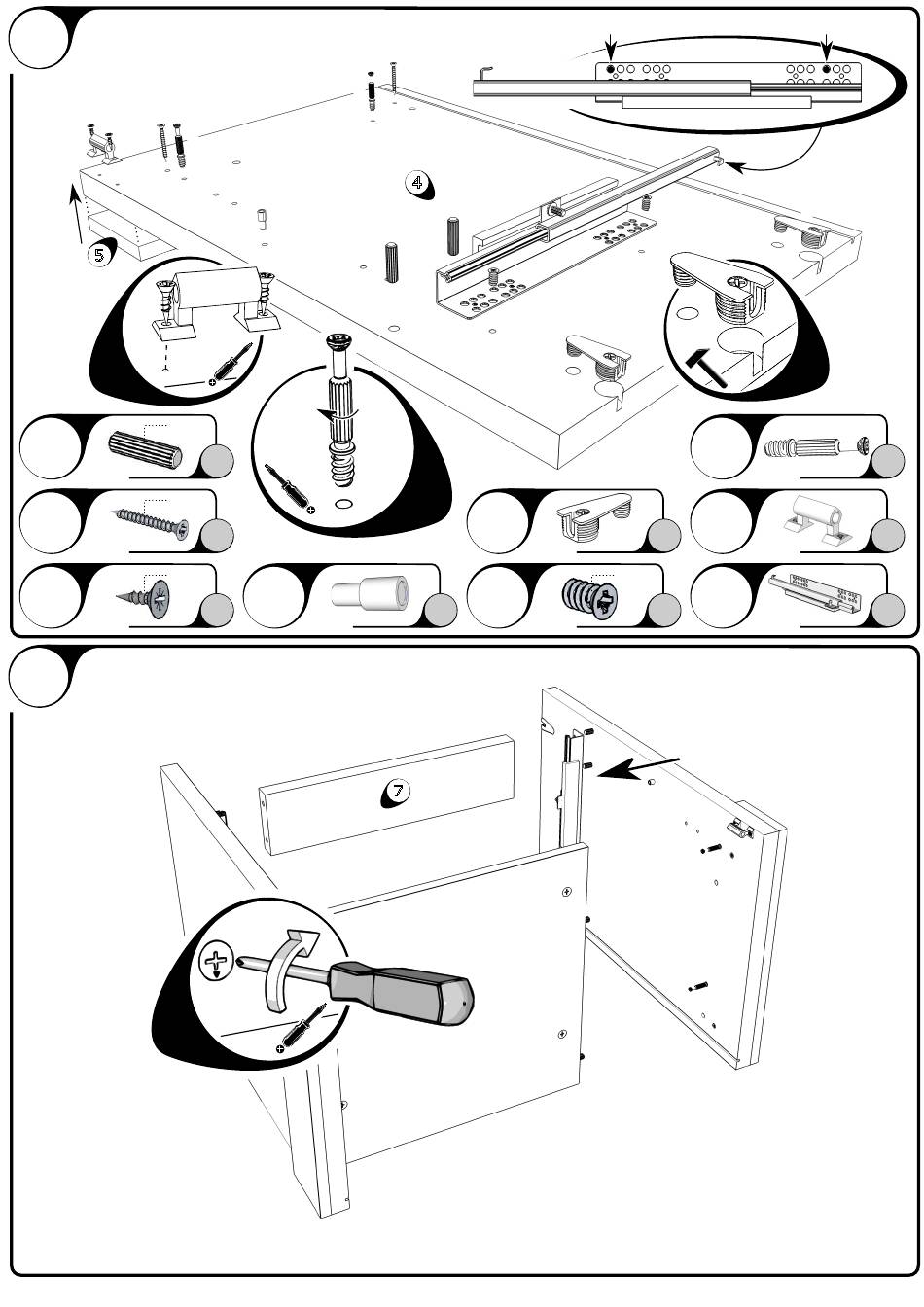 4

5

7