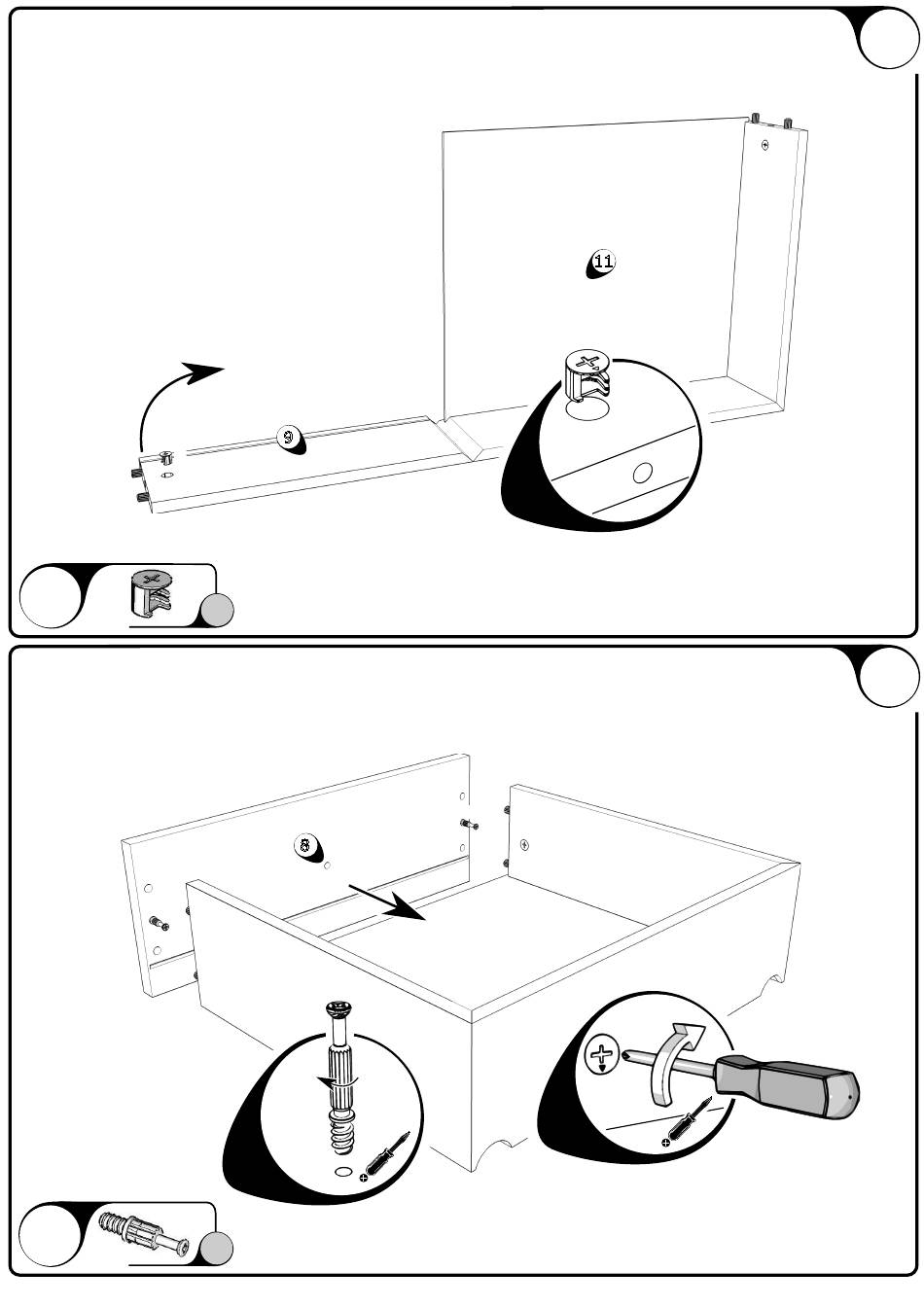 11

9

8