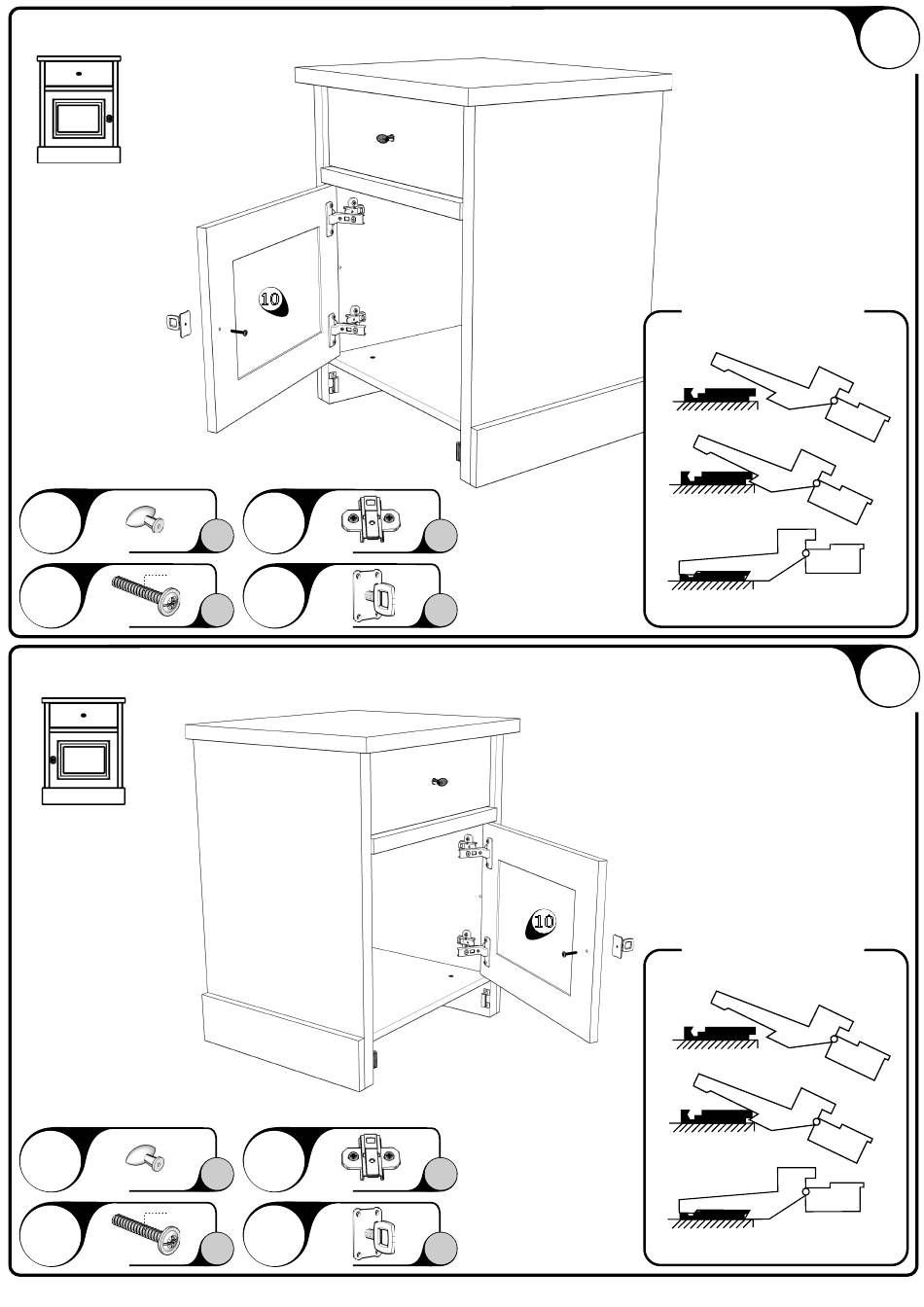 10

10