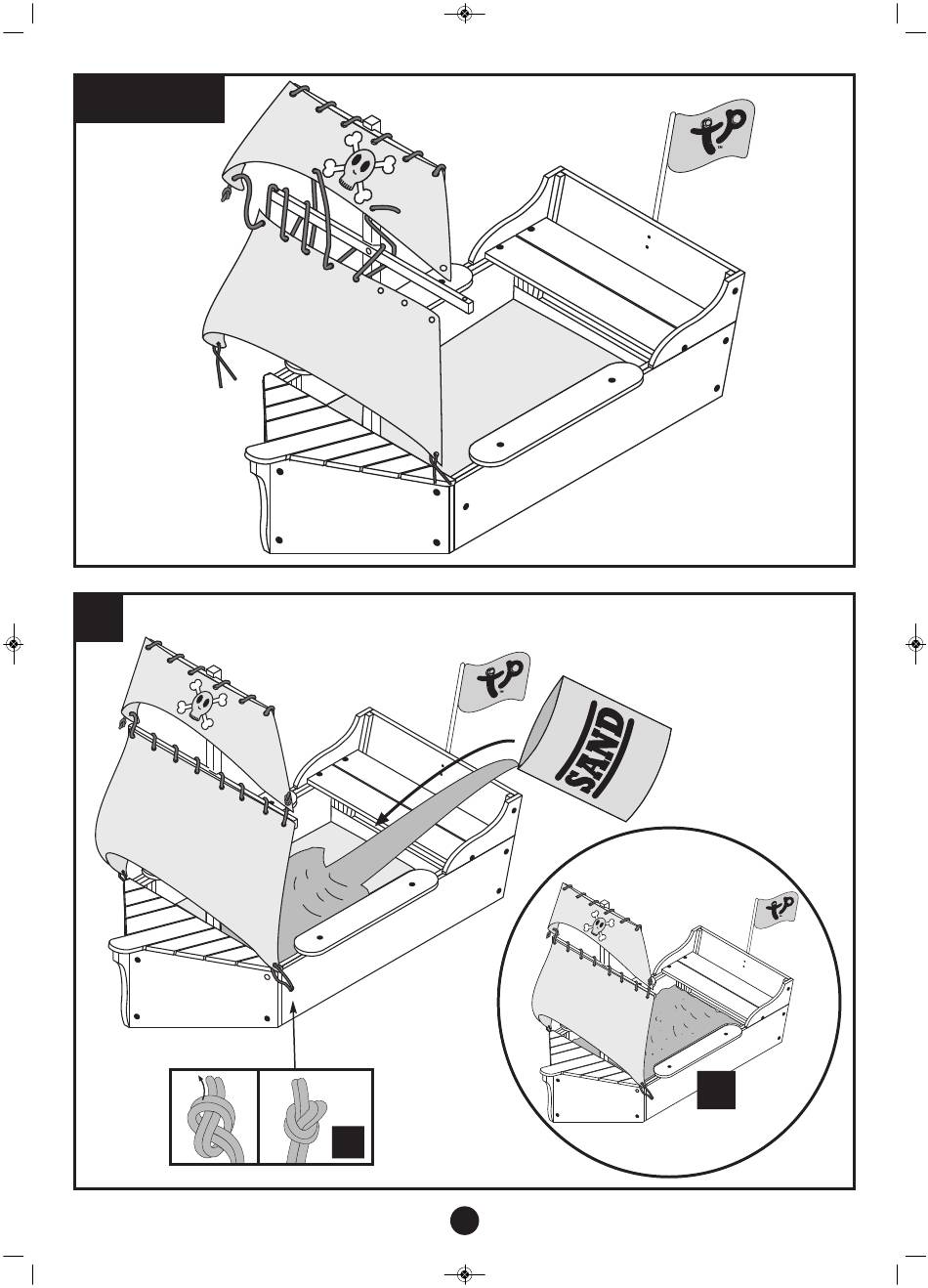 TP

TP

SAND

TP