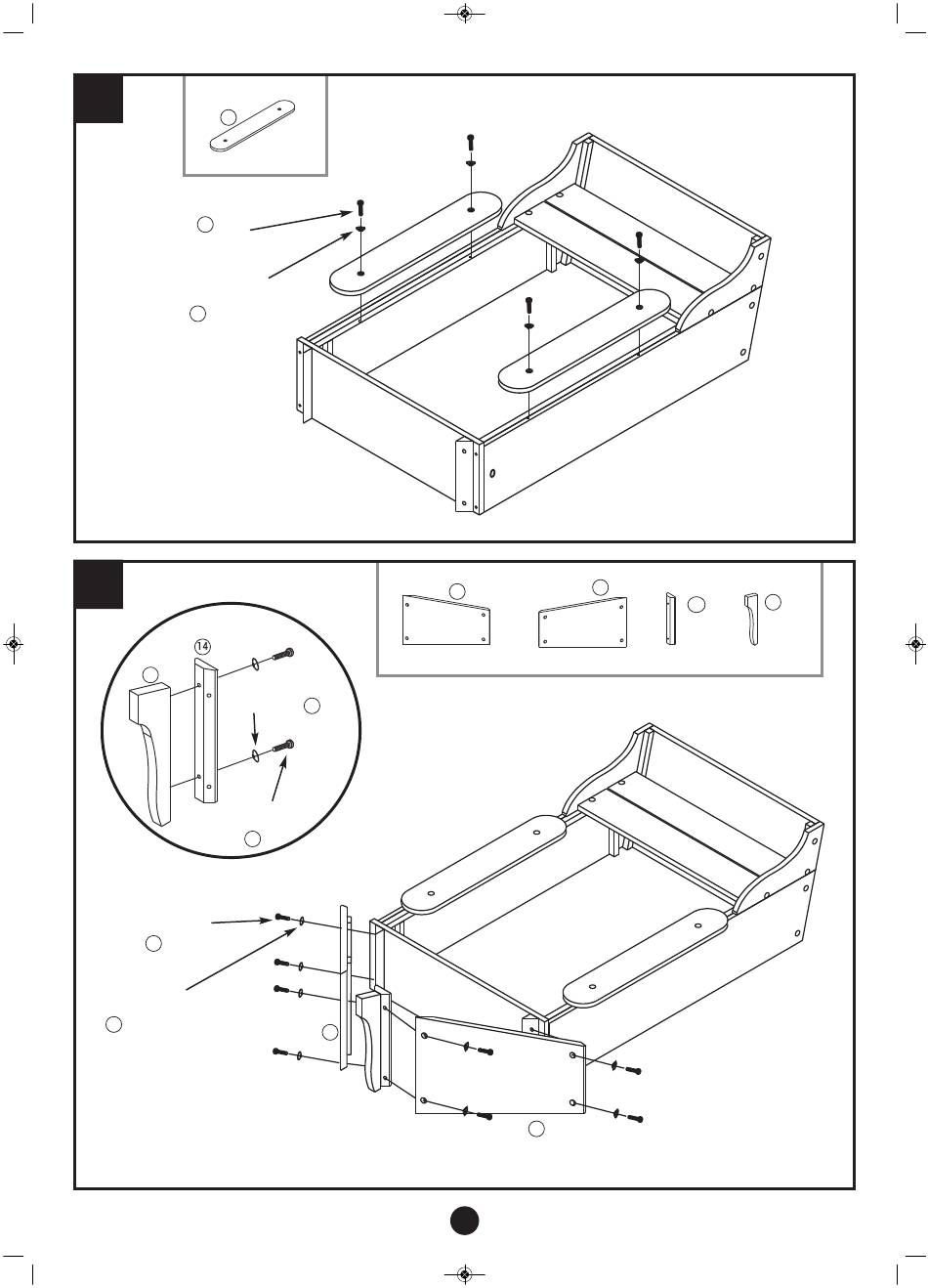 14