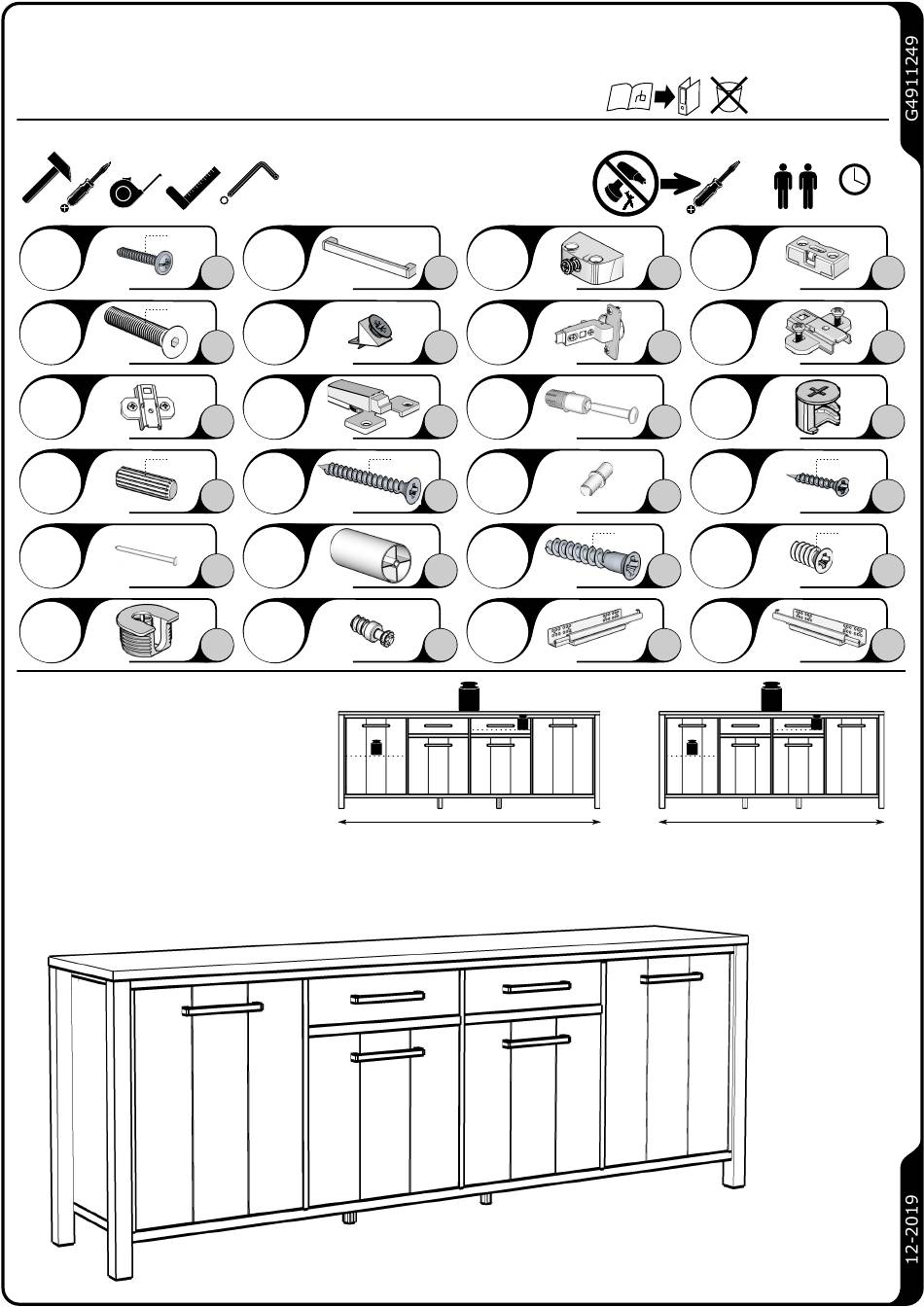 G4911249

12-2019