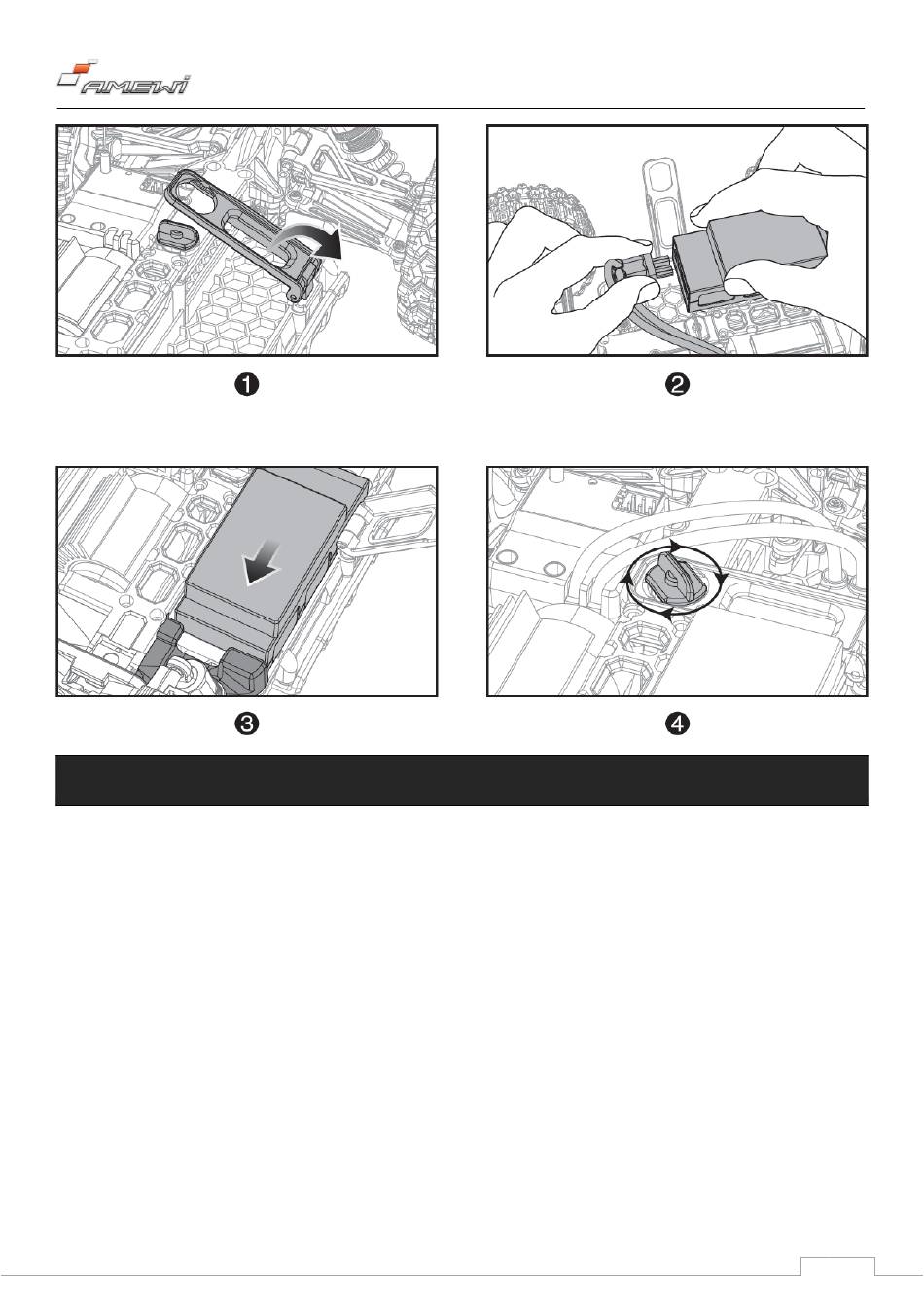 AMEWI

❶

❷

❸

❹