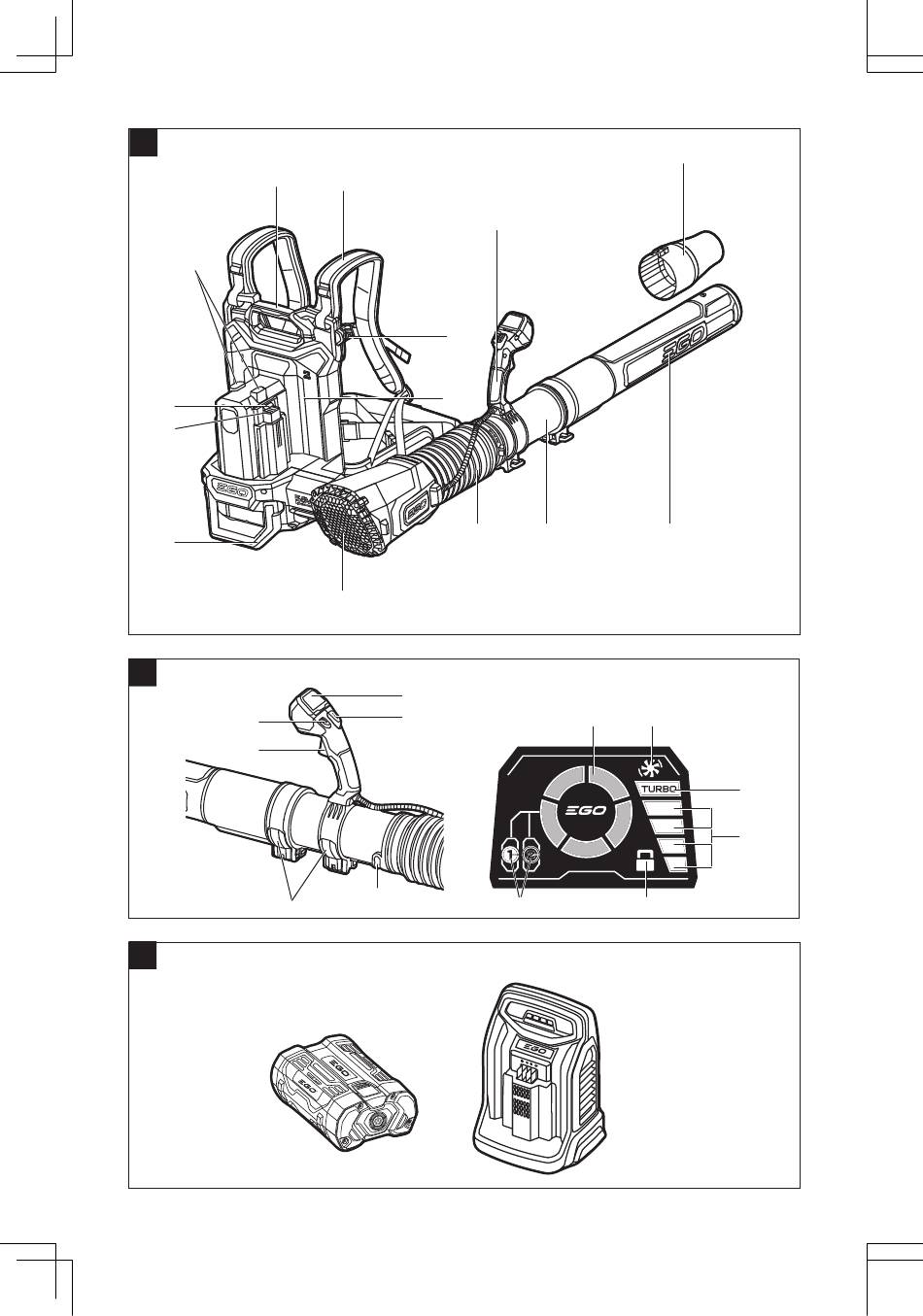 EGO

EGO

EGO

EGO

TURBO

EGO

EGO