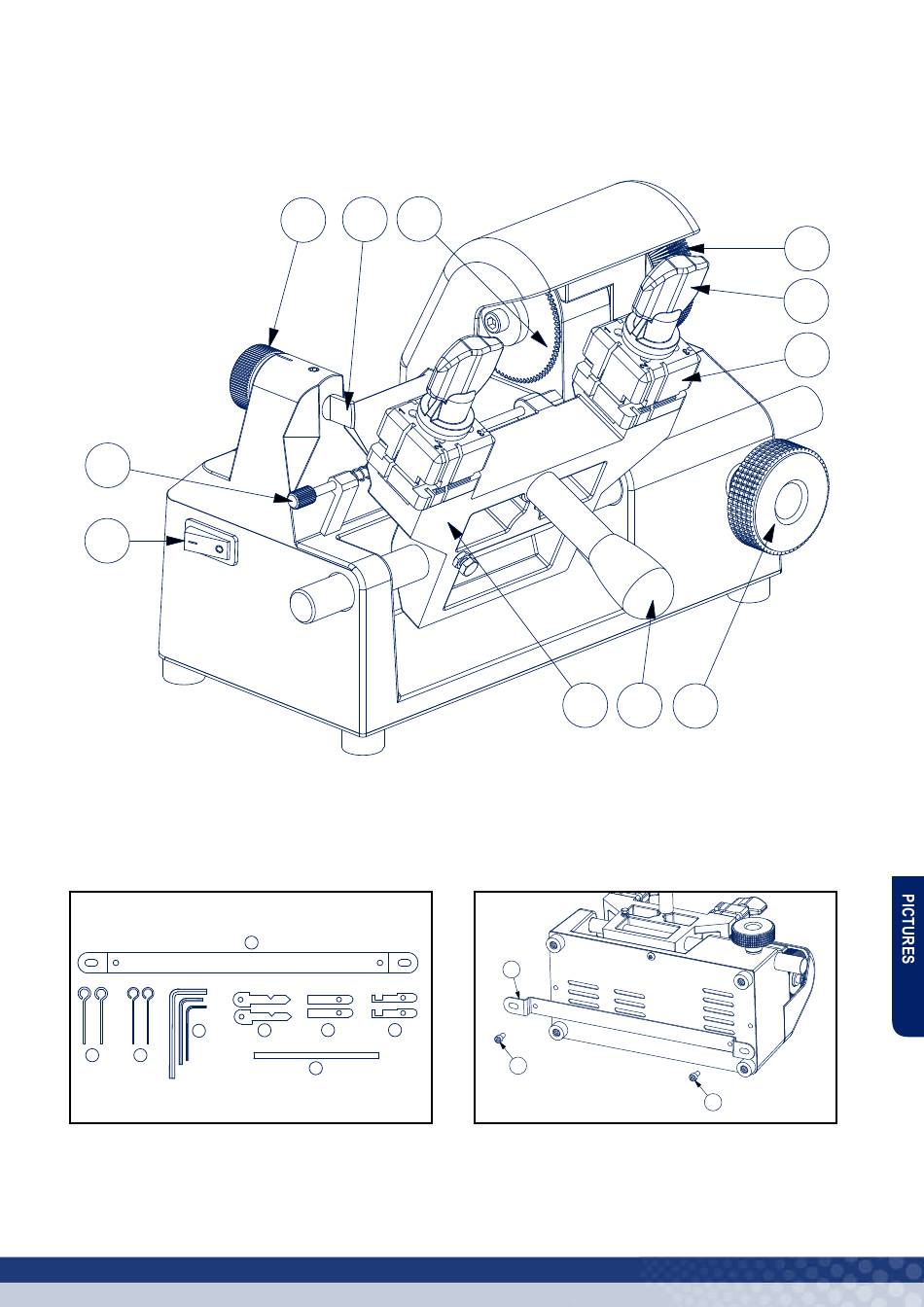 PICTURES