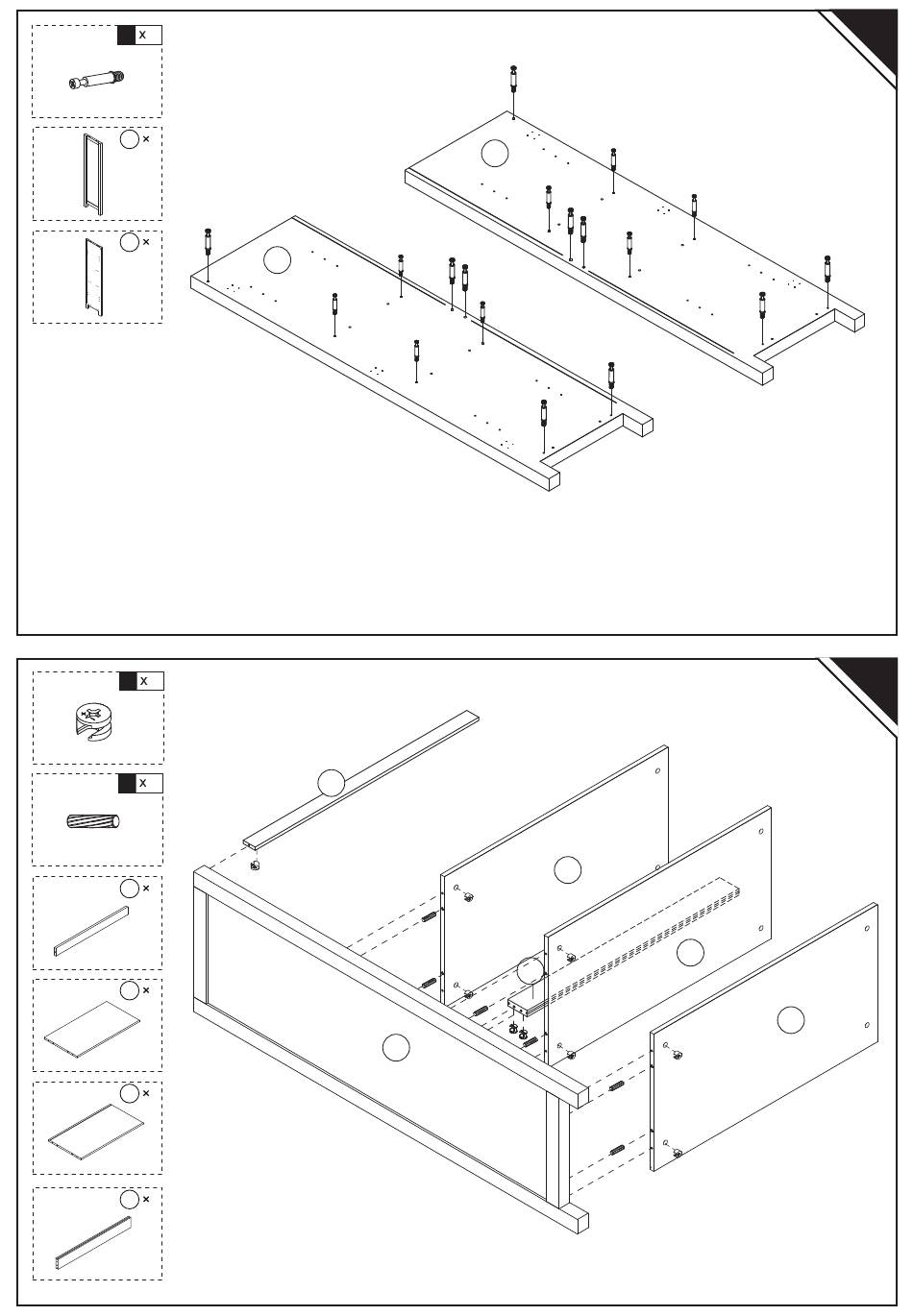 X

×

×

X

X

×

×

×

×