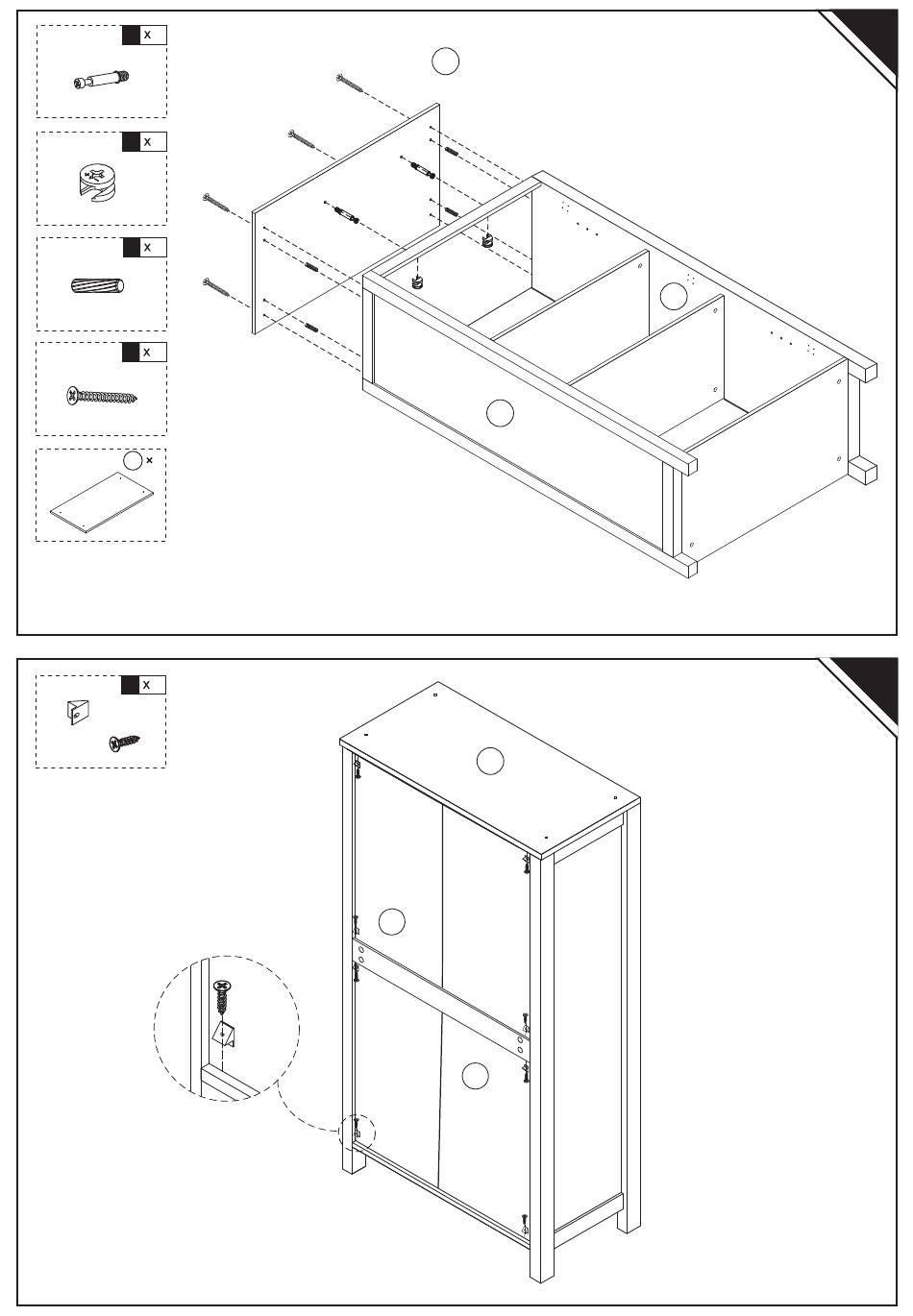 x
x
x
x
x
x