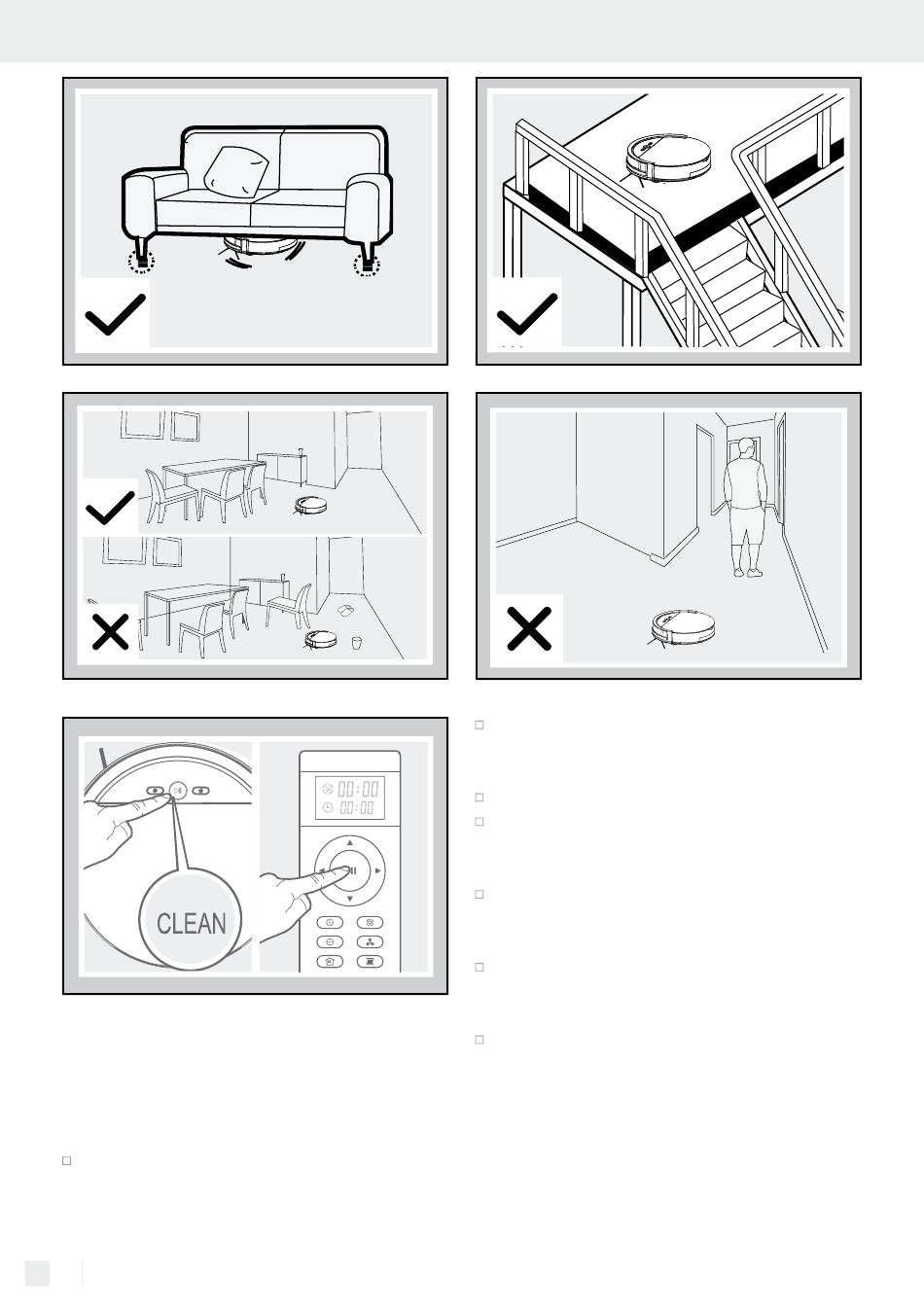 CLEAN

00:00
00:00