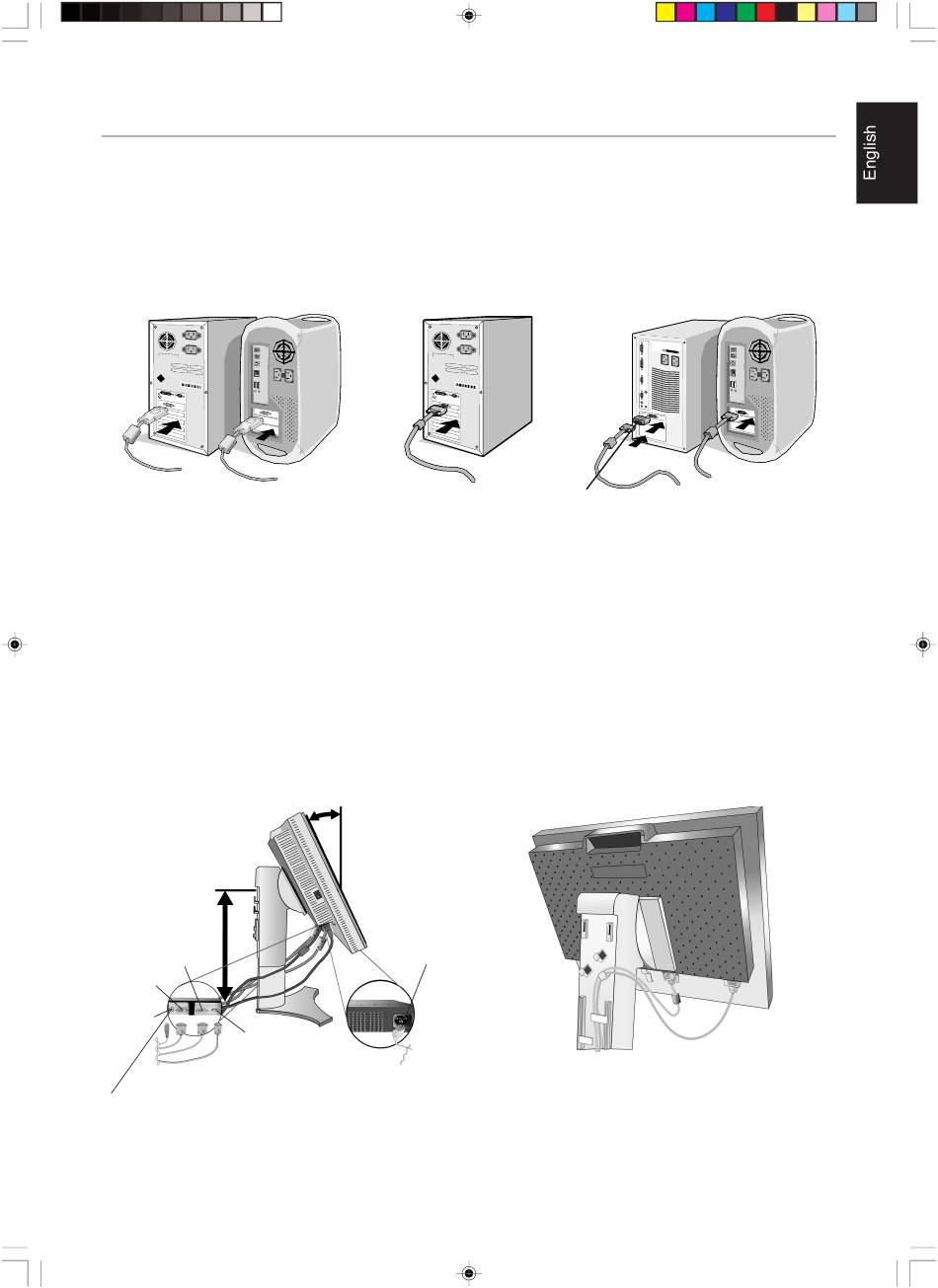 English