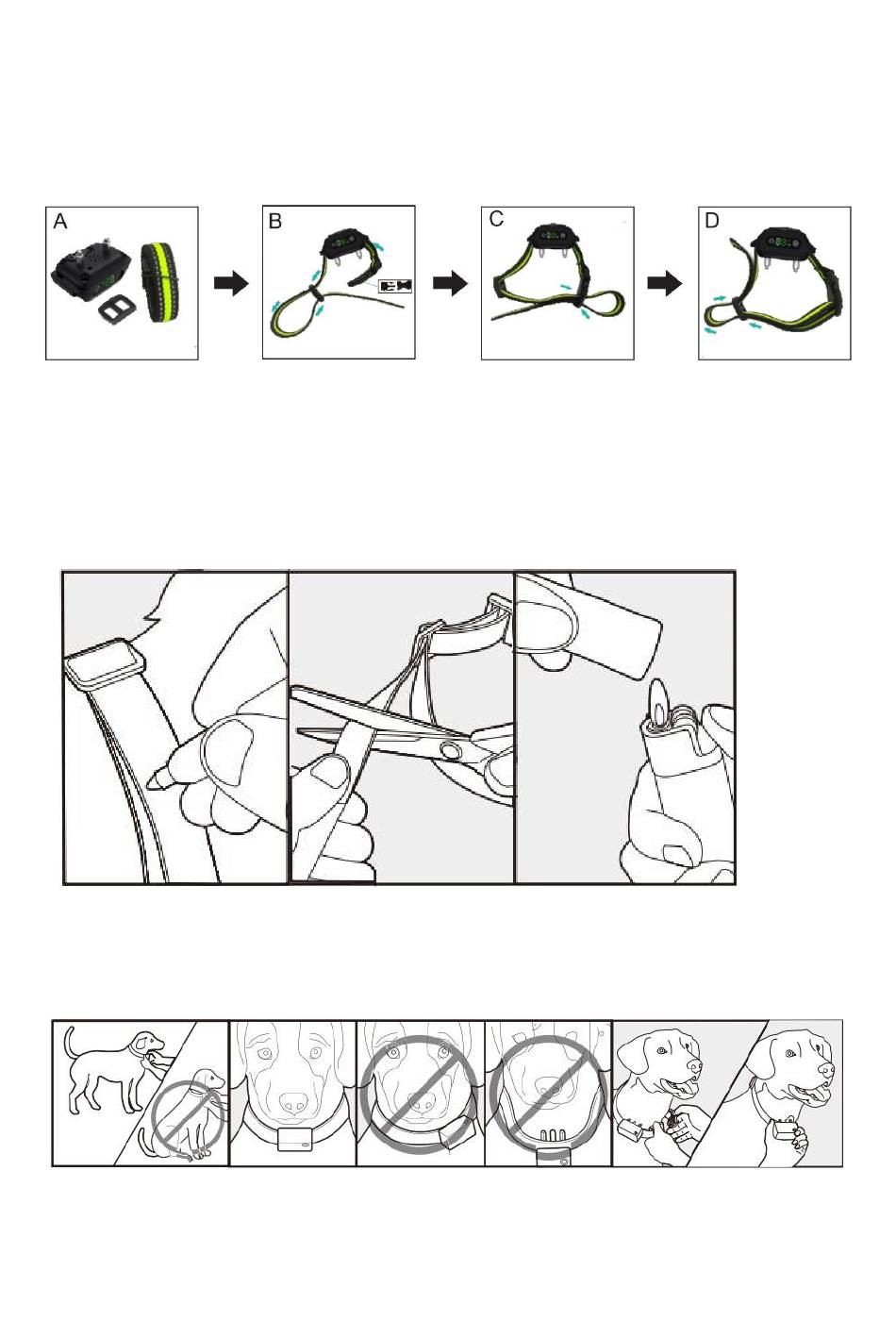 A

B

C

D