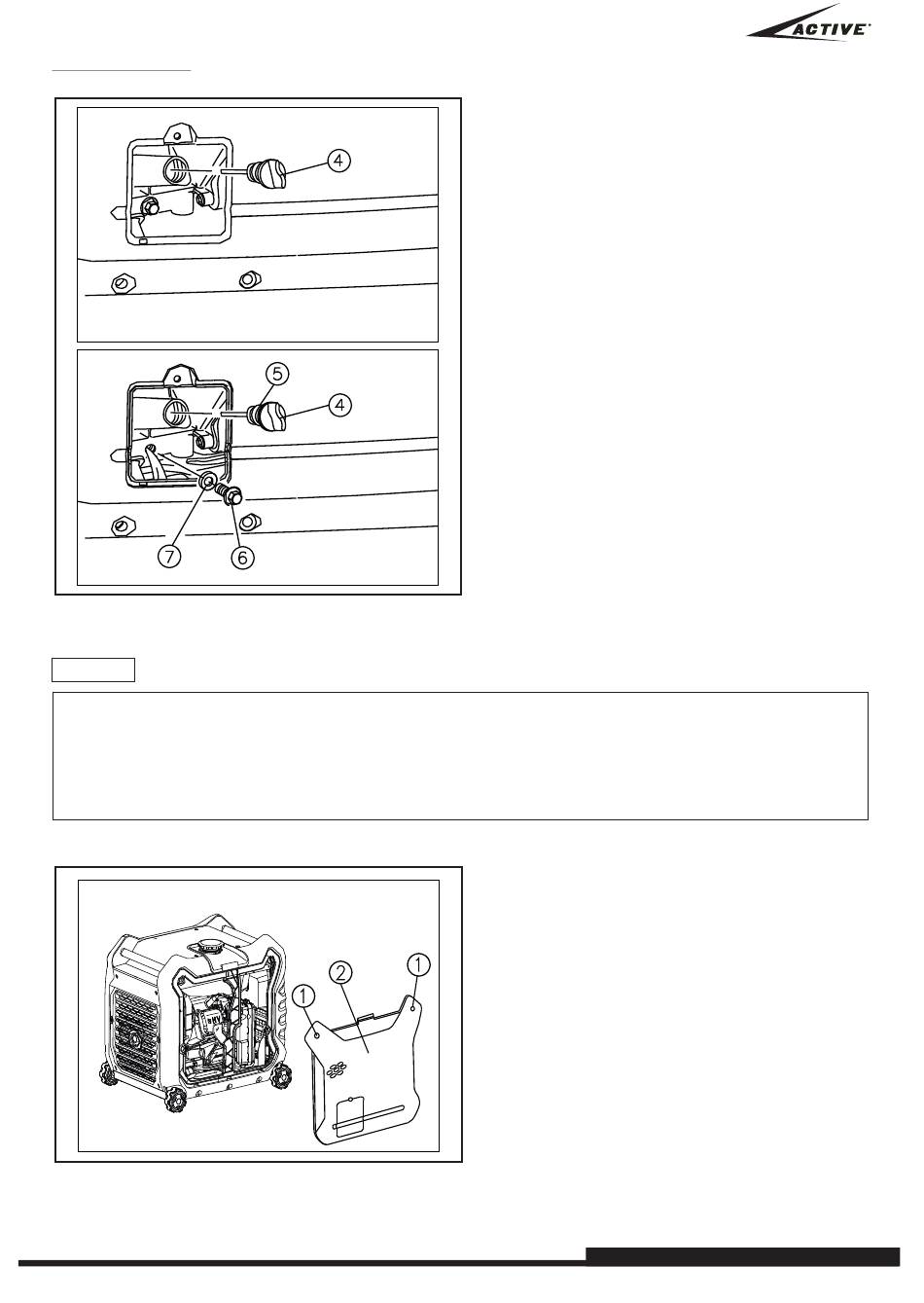 ACTIVE

4

5

4

7

6

1

2

1