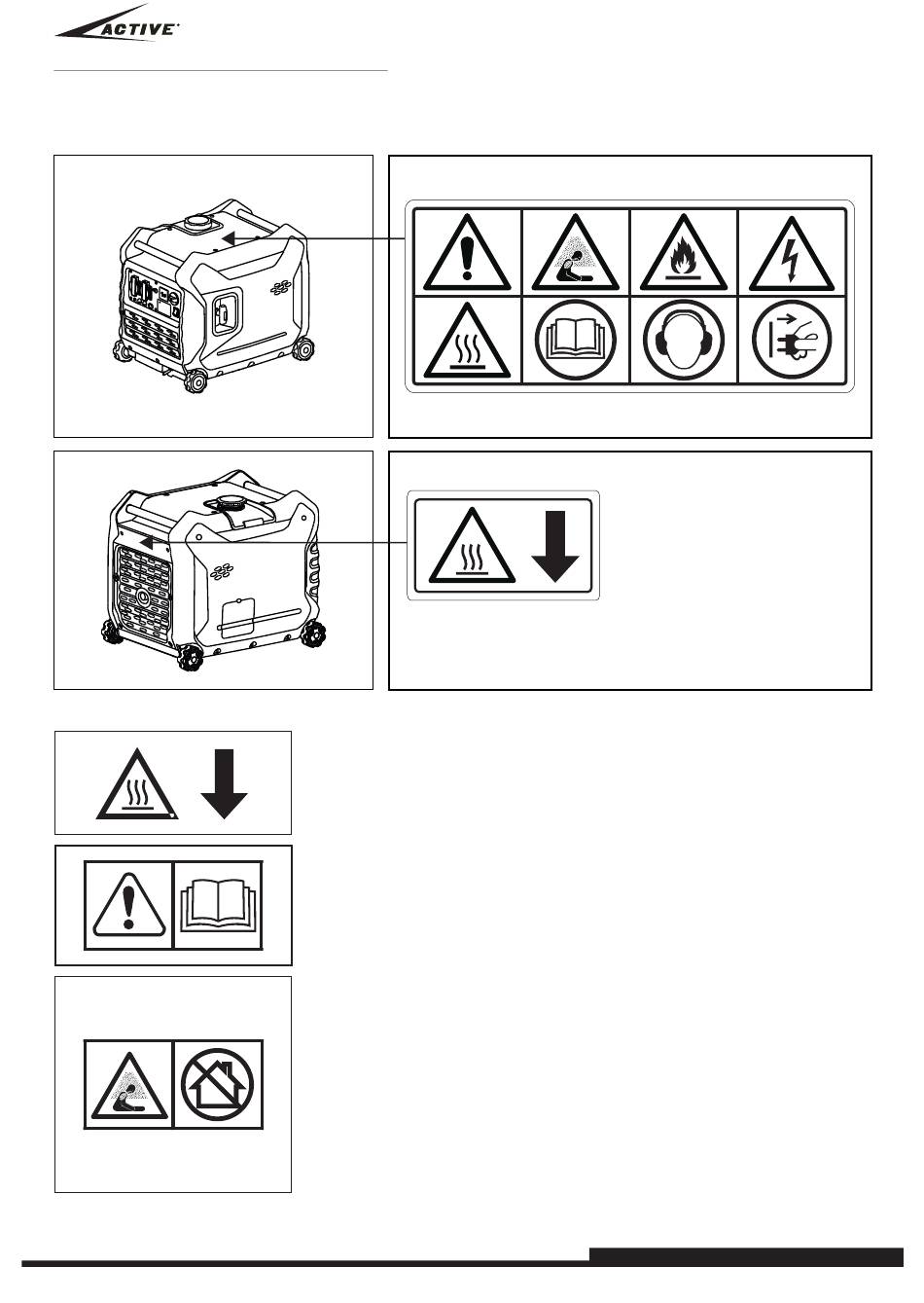 ACTIVE