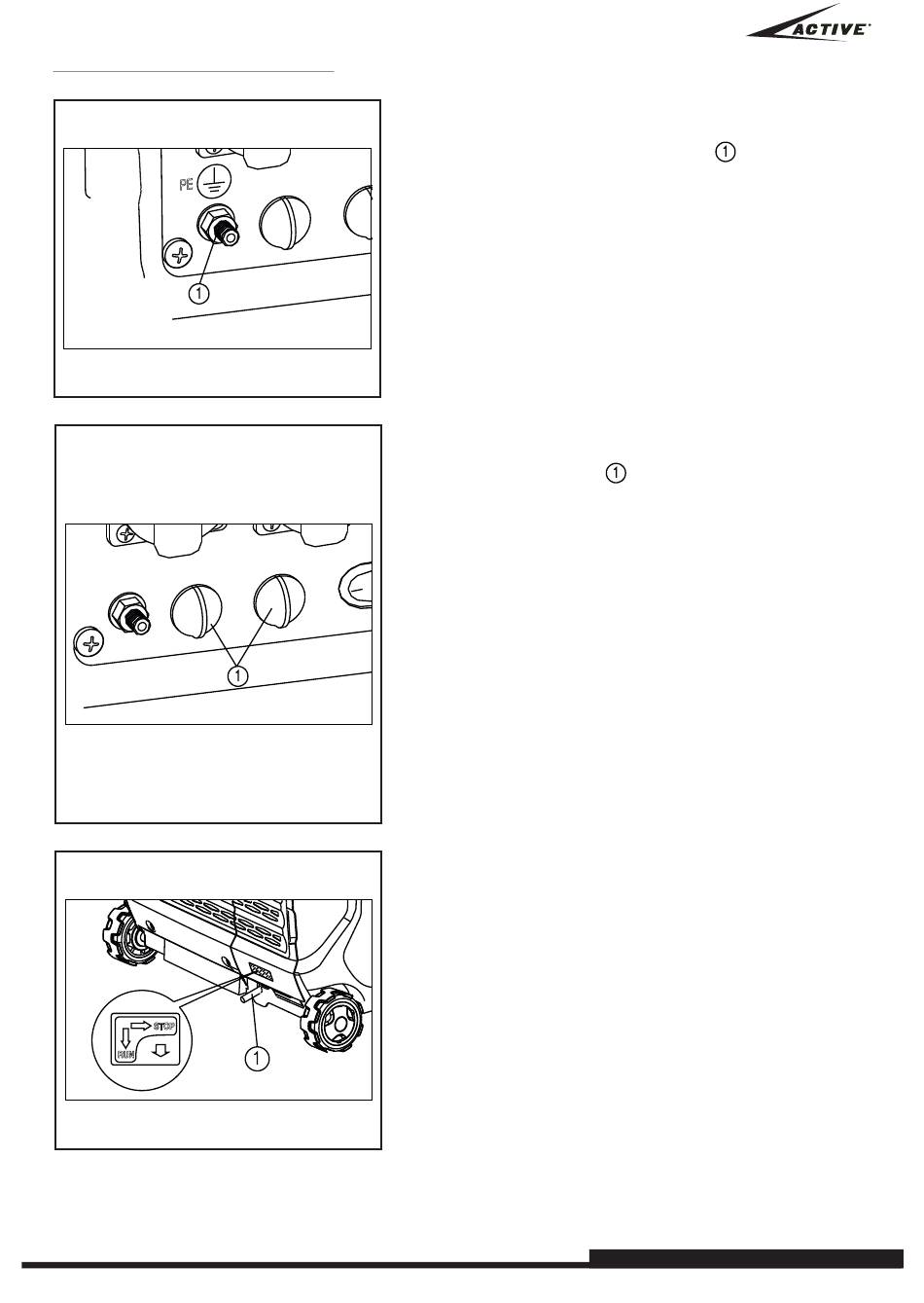 ACTIVE

①

PE

①

①

①

STOP

RUN

①