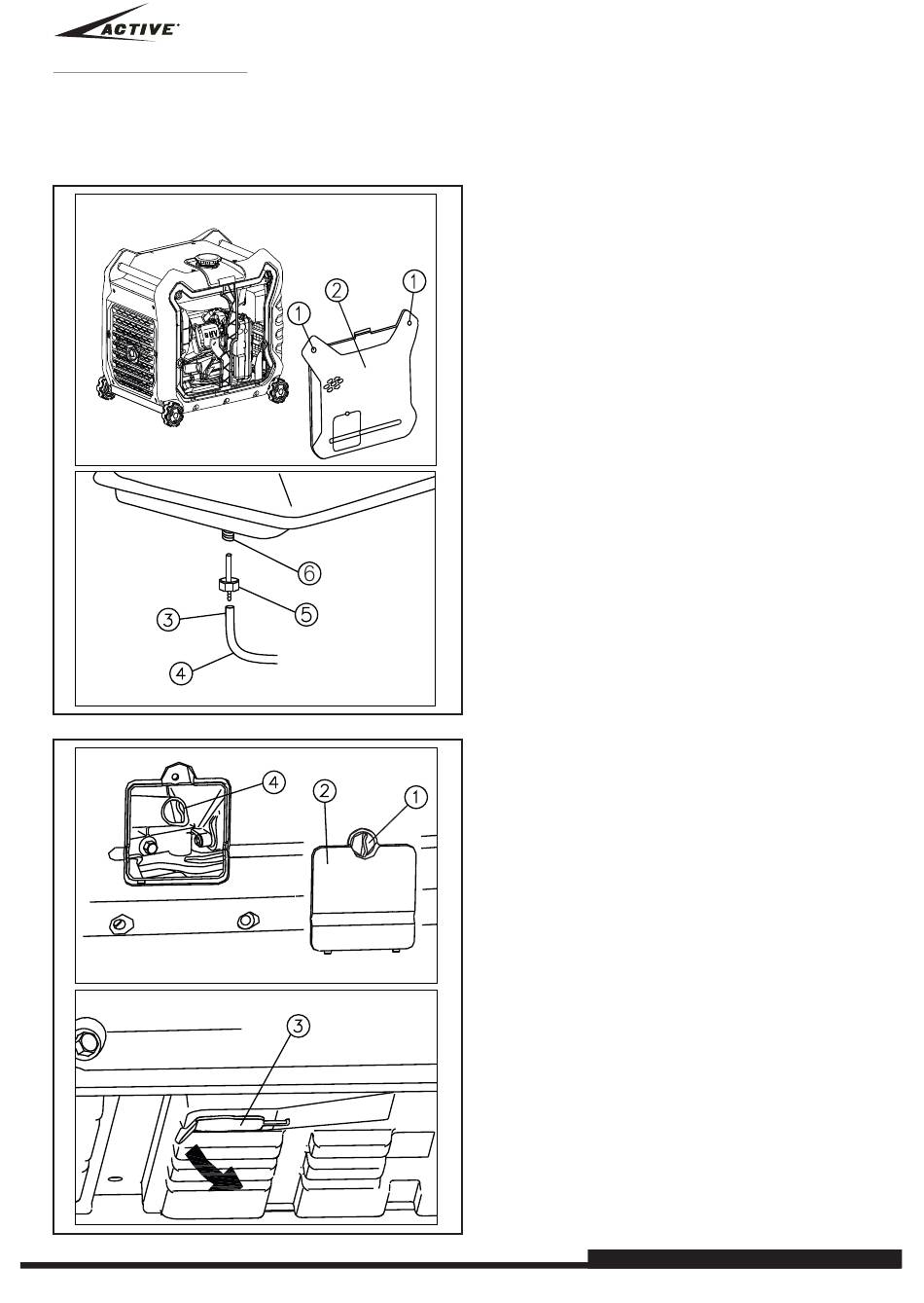 ACTIVE

1
2
1

6
5
3
4

4
2
1

3