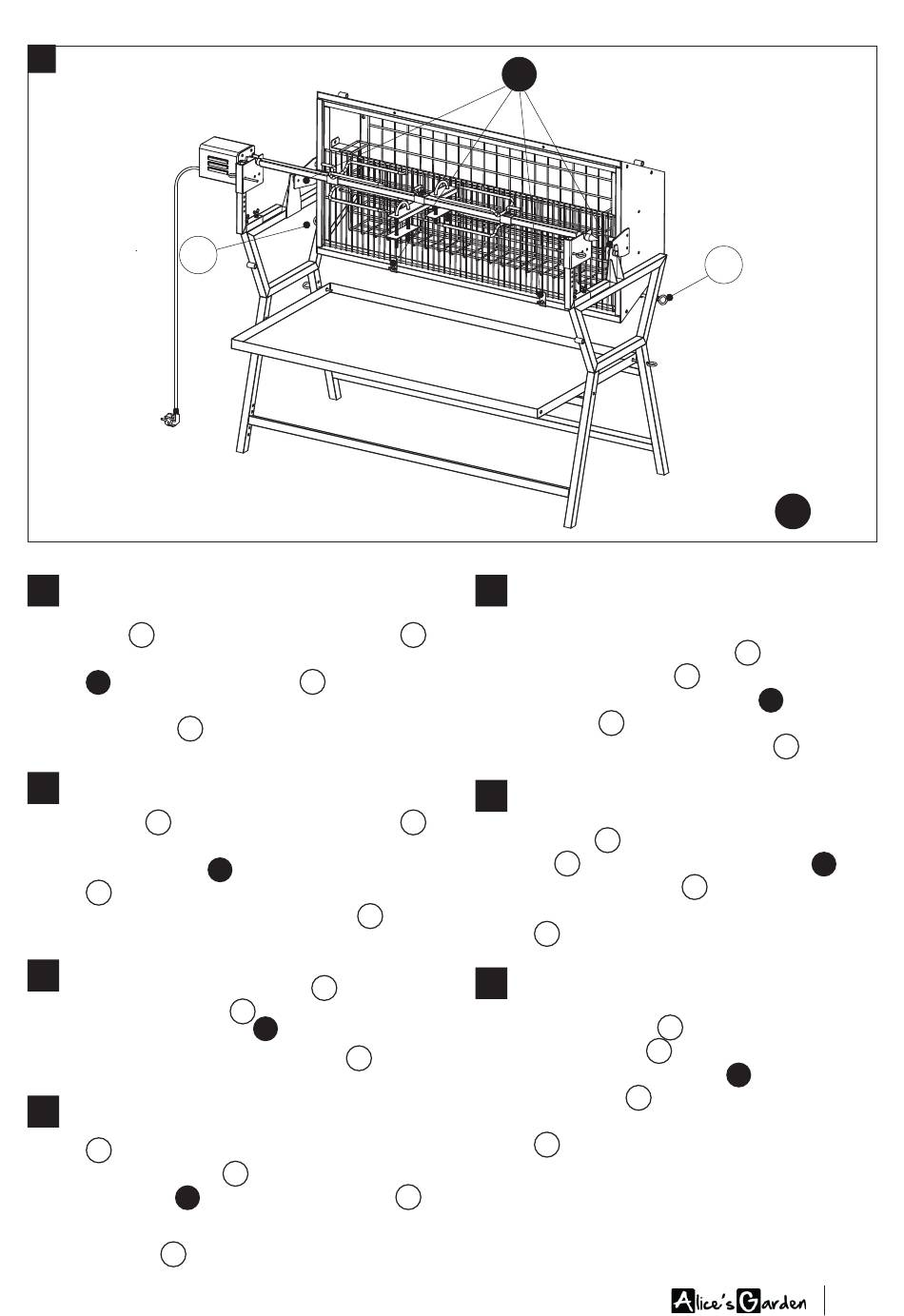 Alice's Garden