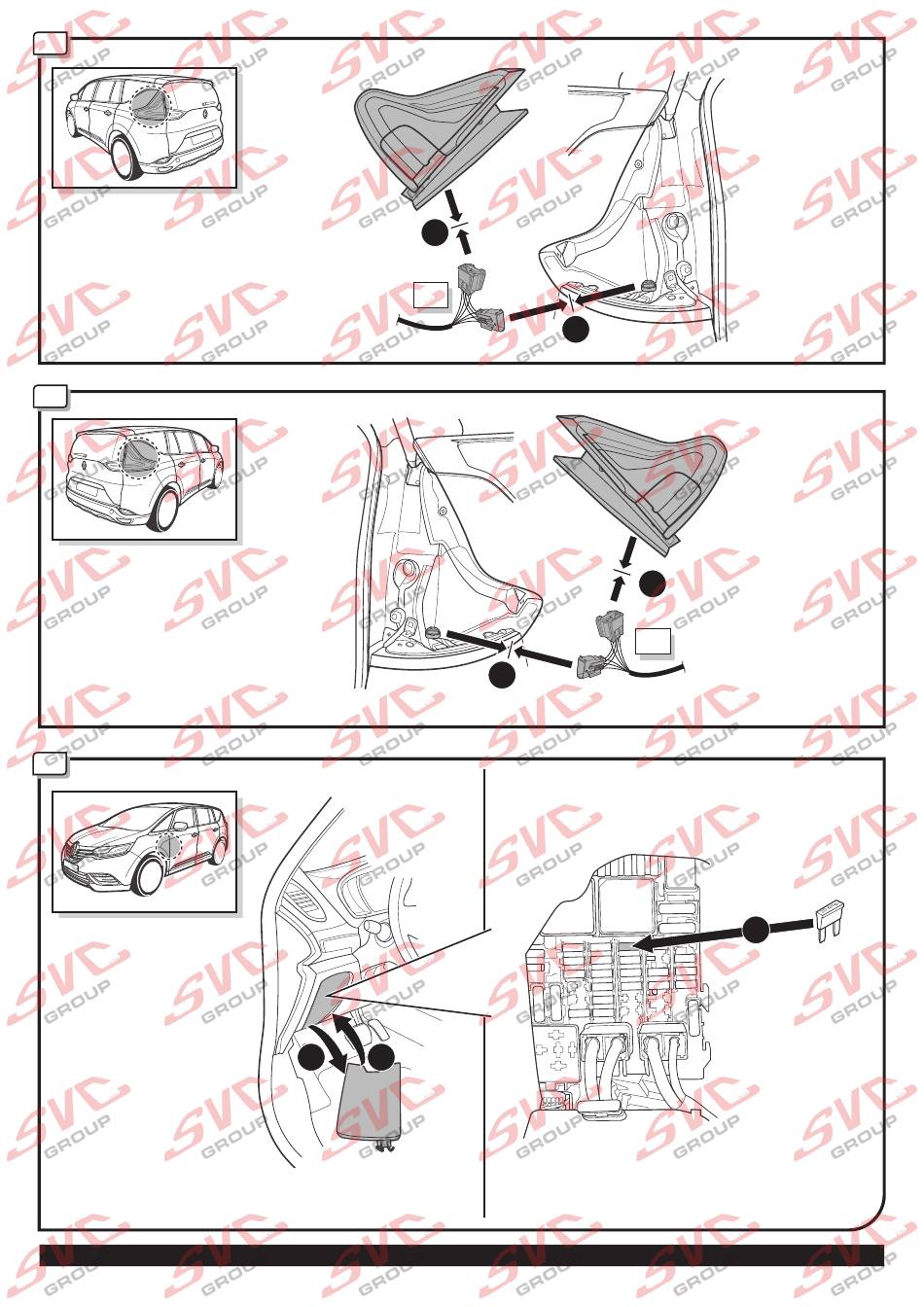 SVC GROUP