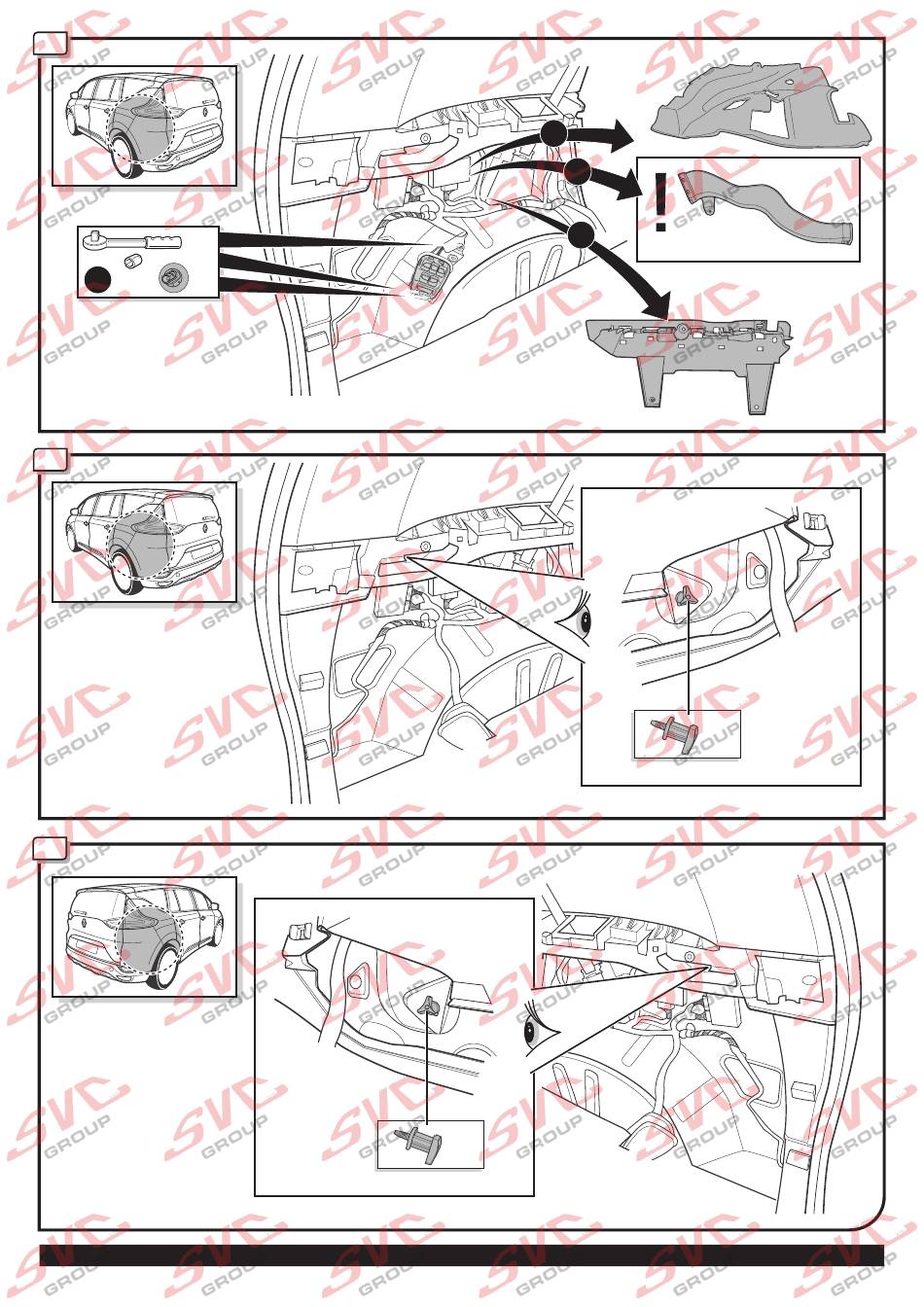 SVC GROUP
!