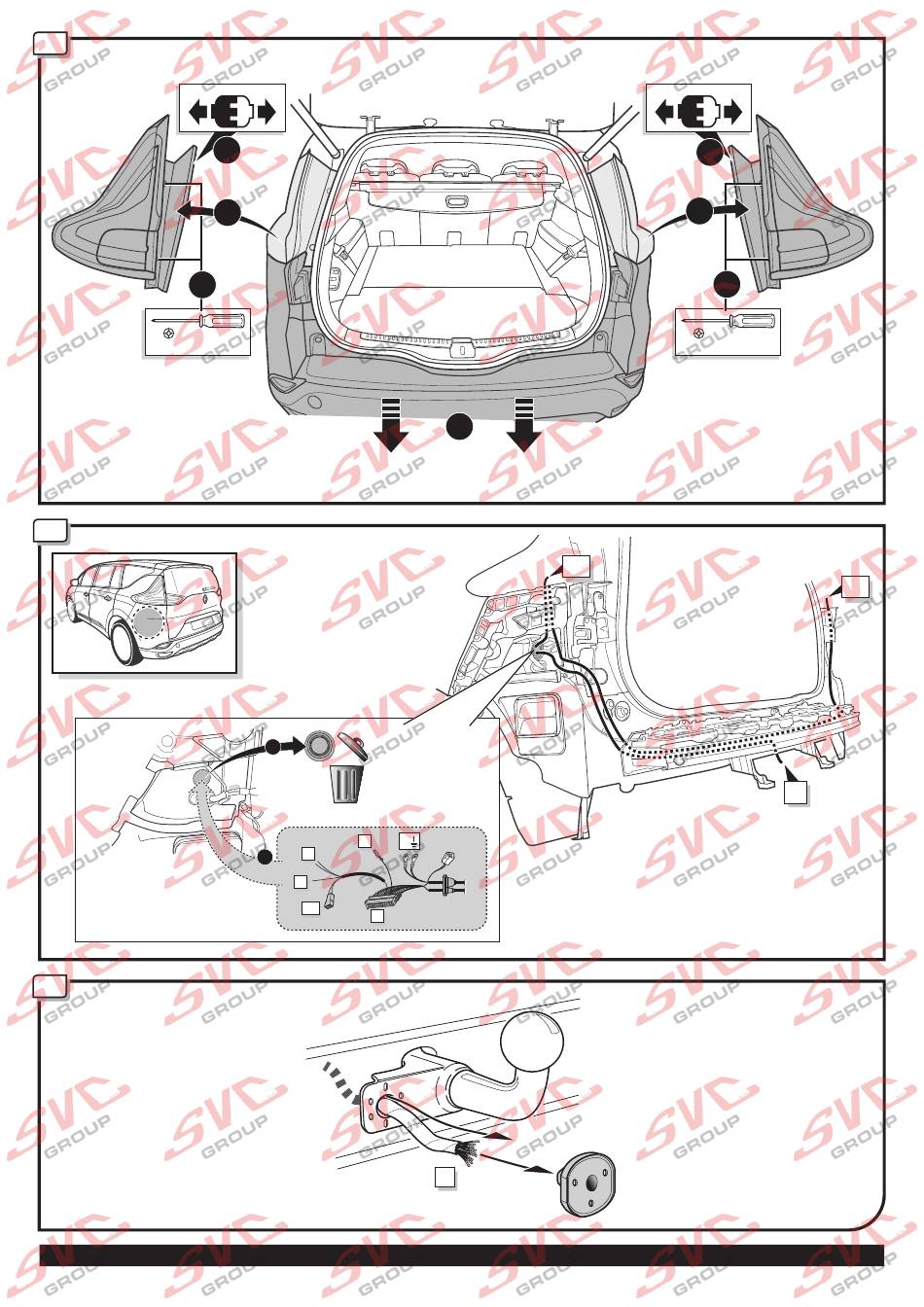 SVC GROUP