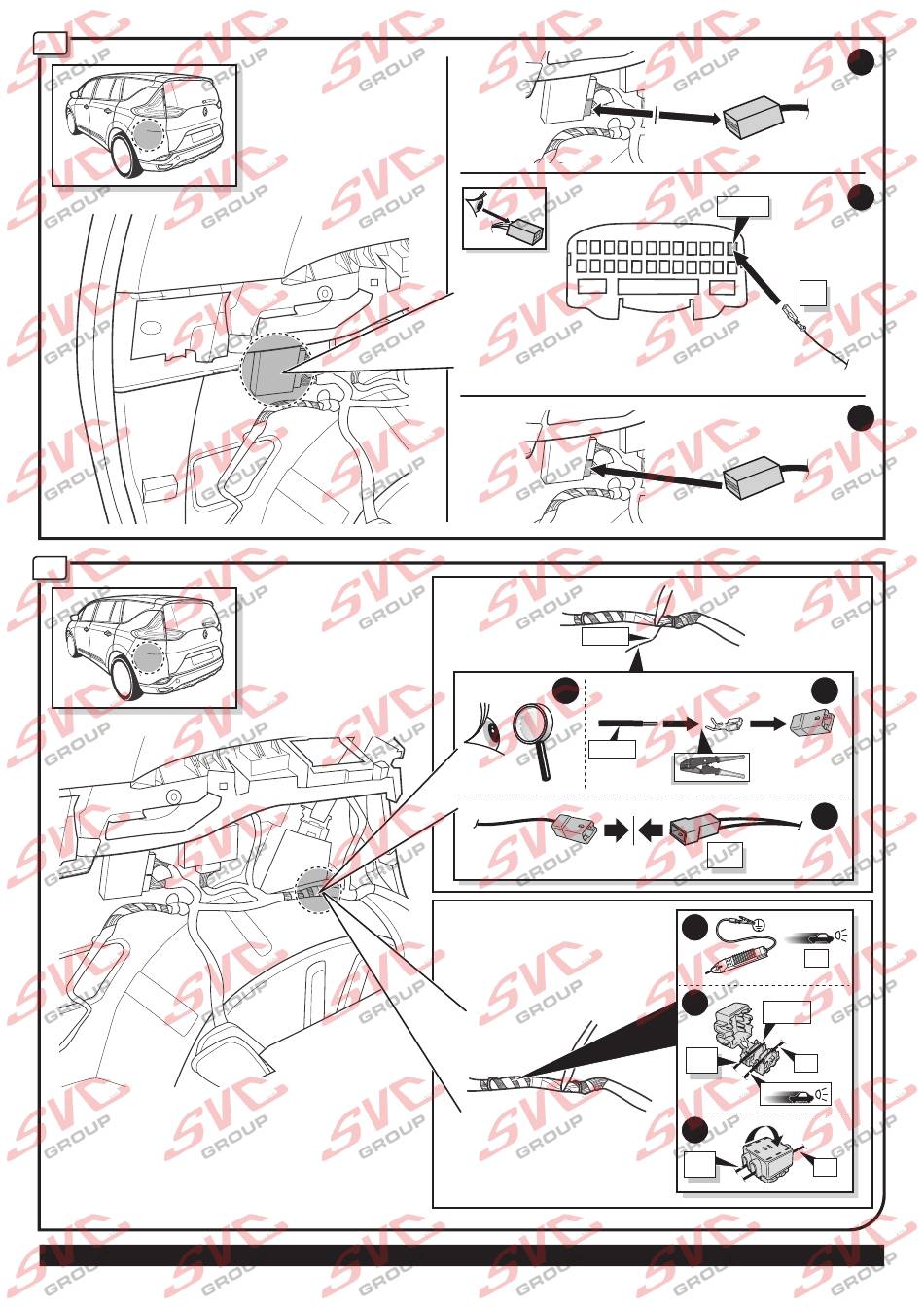 SVC GROUP