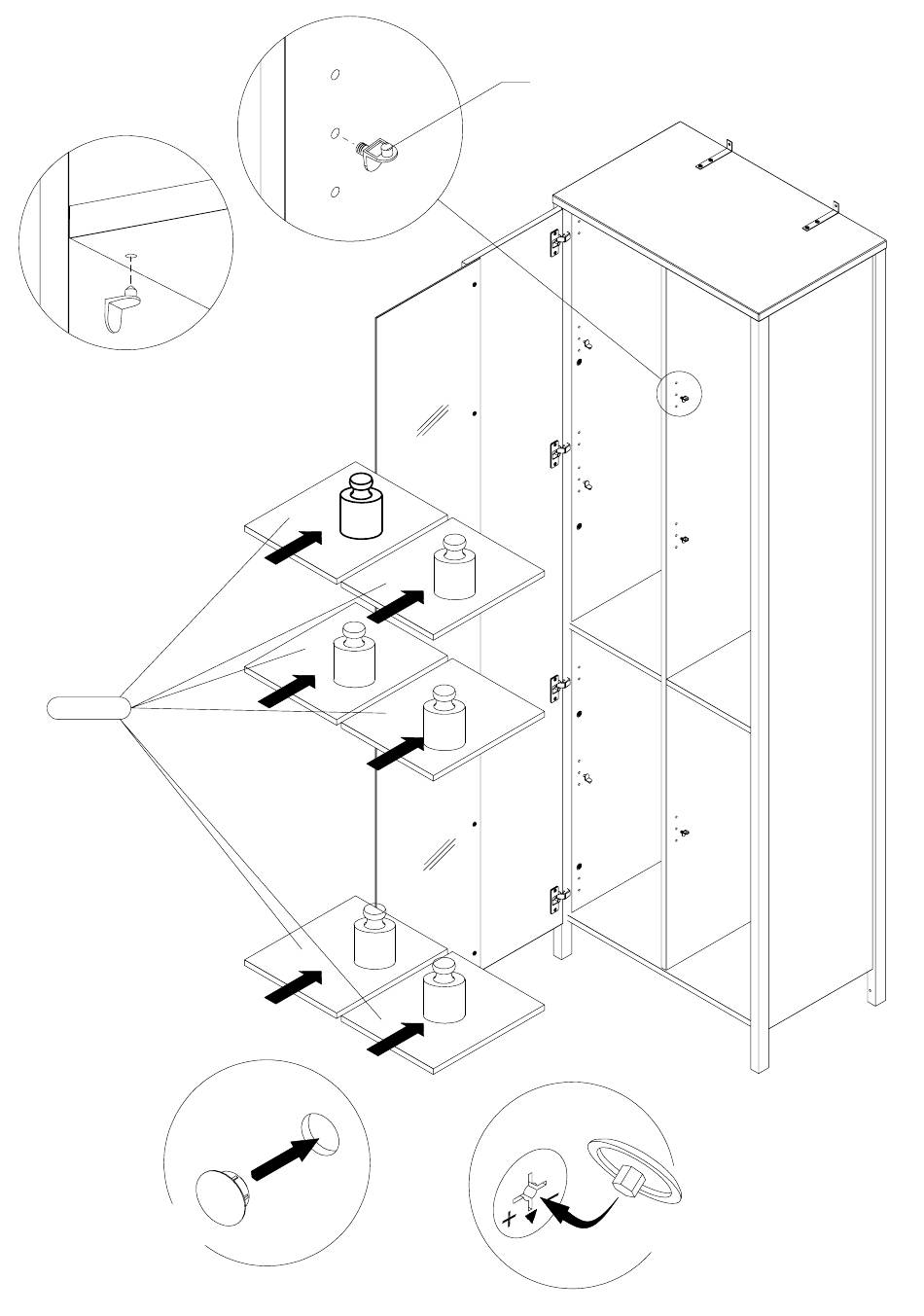 +
-