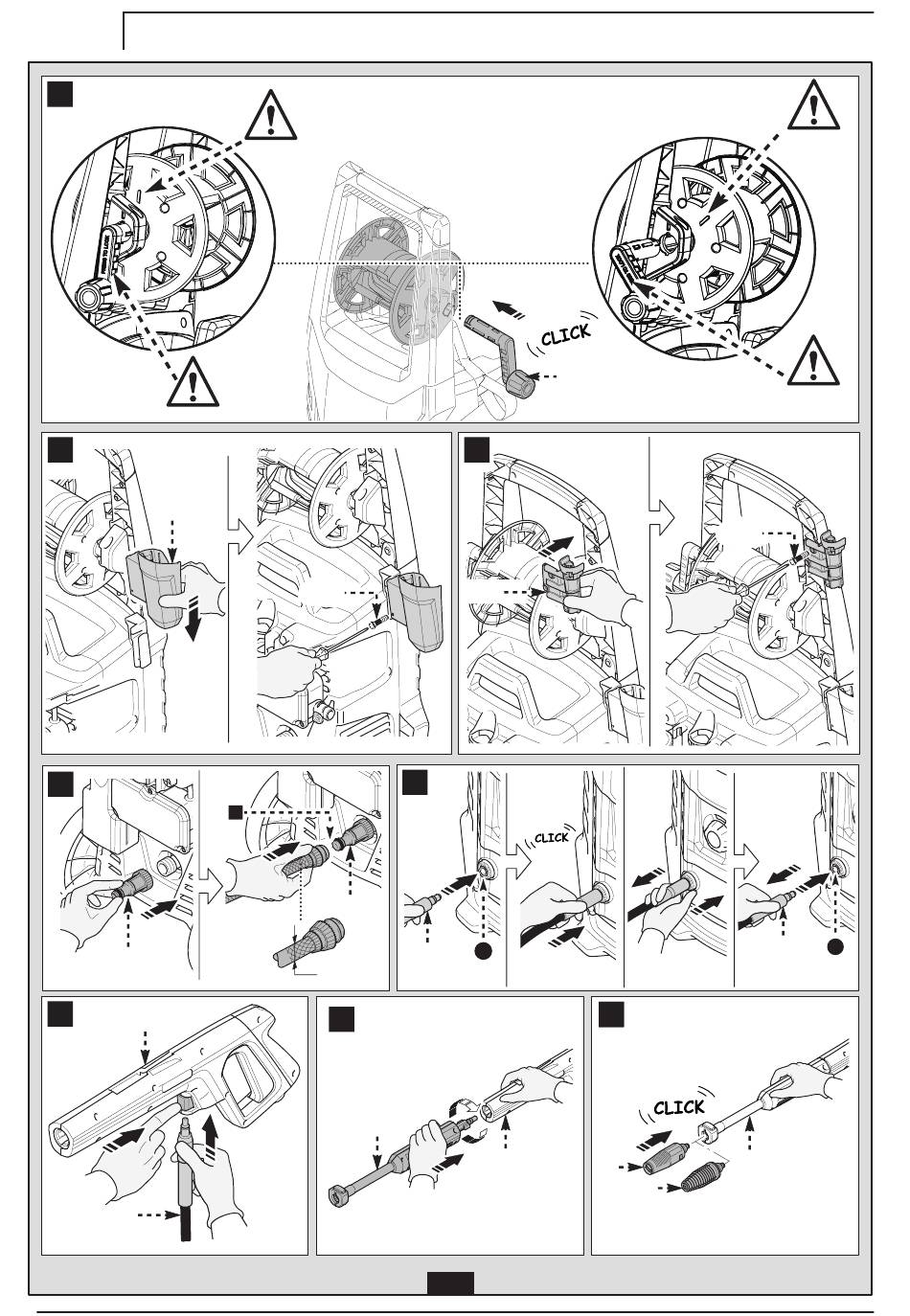 CLICK

CLICK

CLICK