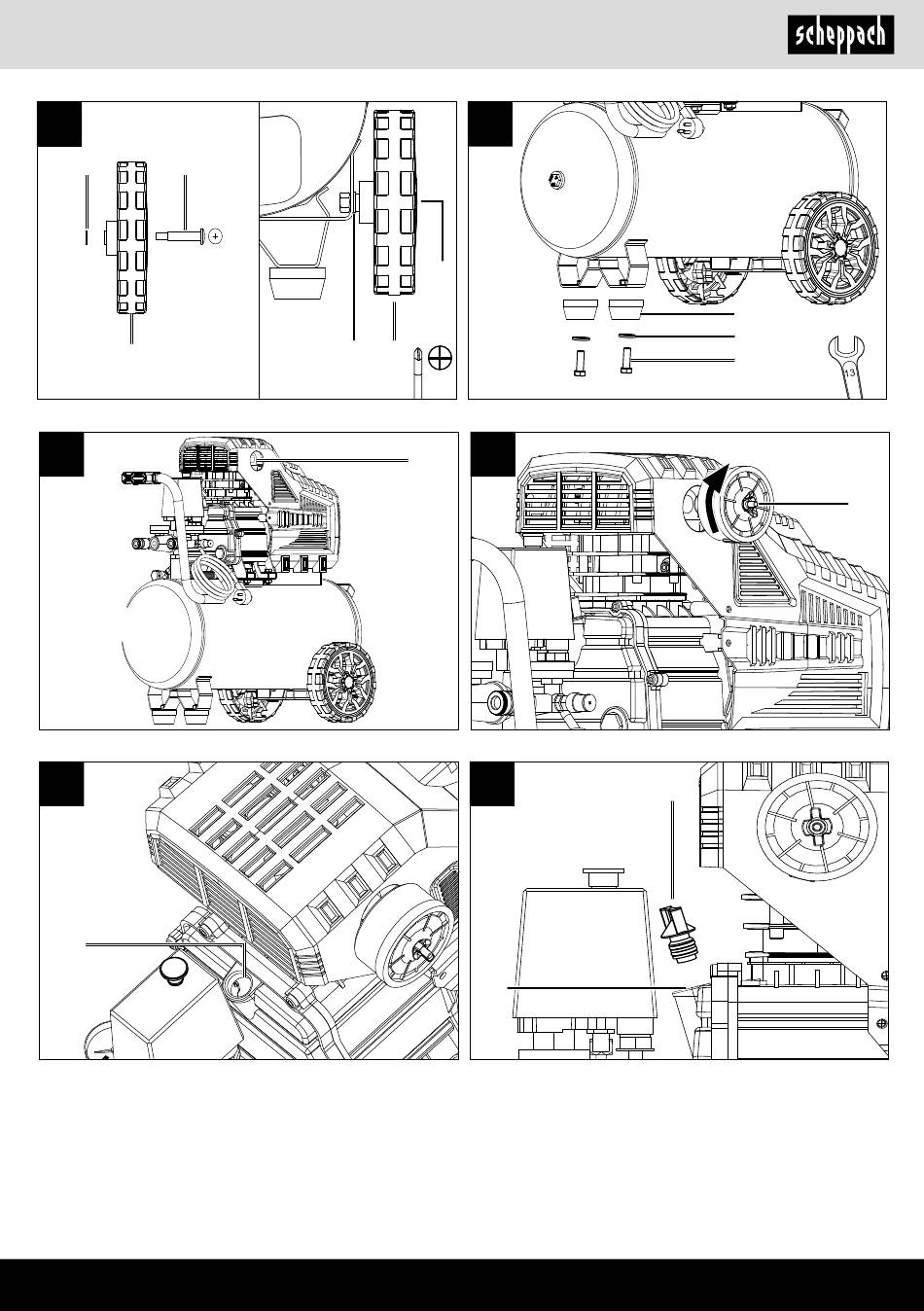 scheppach

13