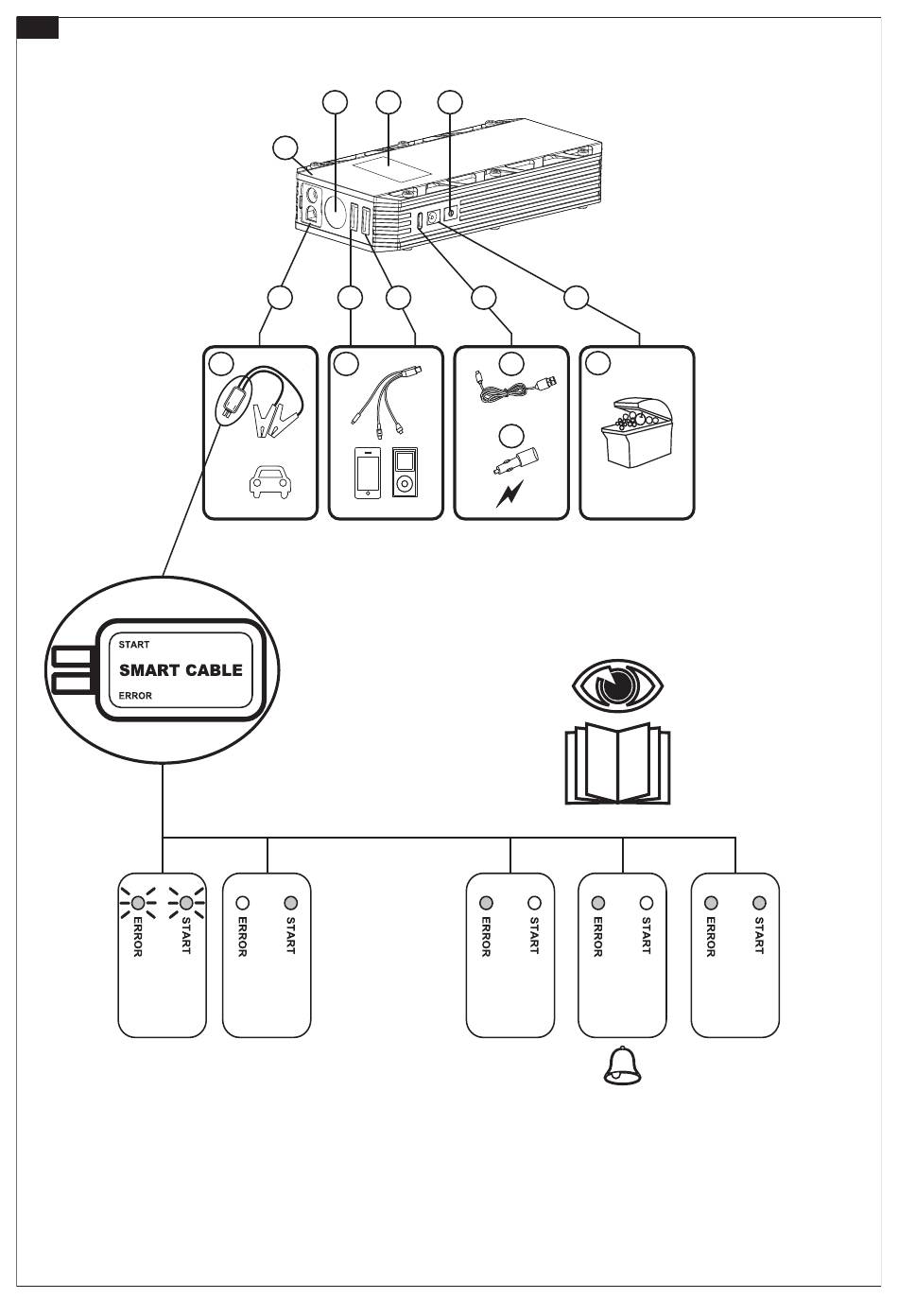 START
SMART CABLE
ERROR

ERROR START
ERROR START
ERROR START
ERROR START
ERROR START