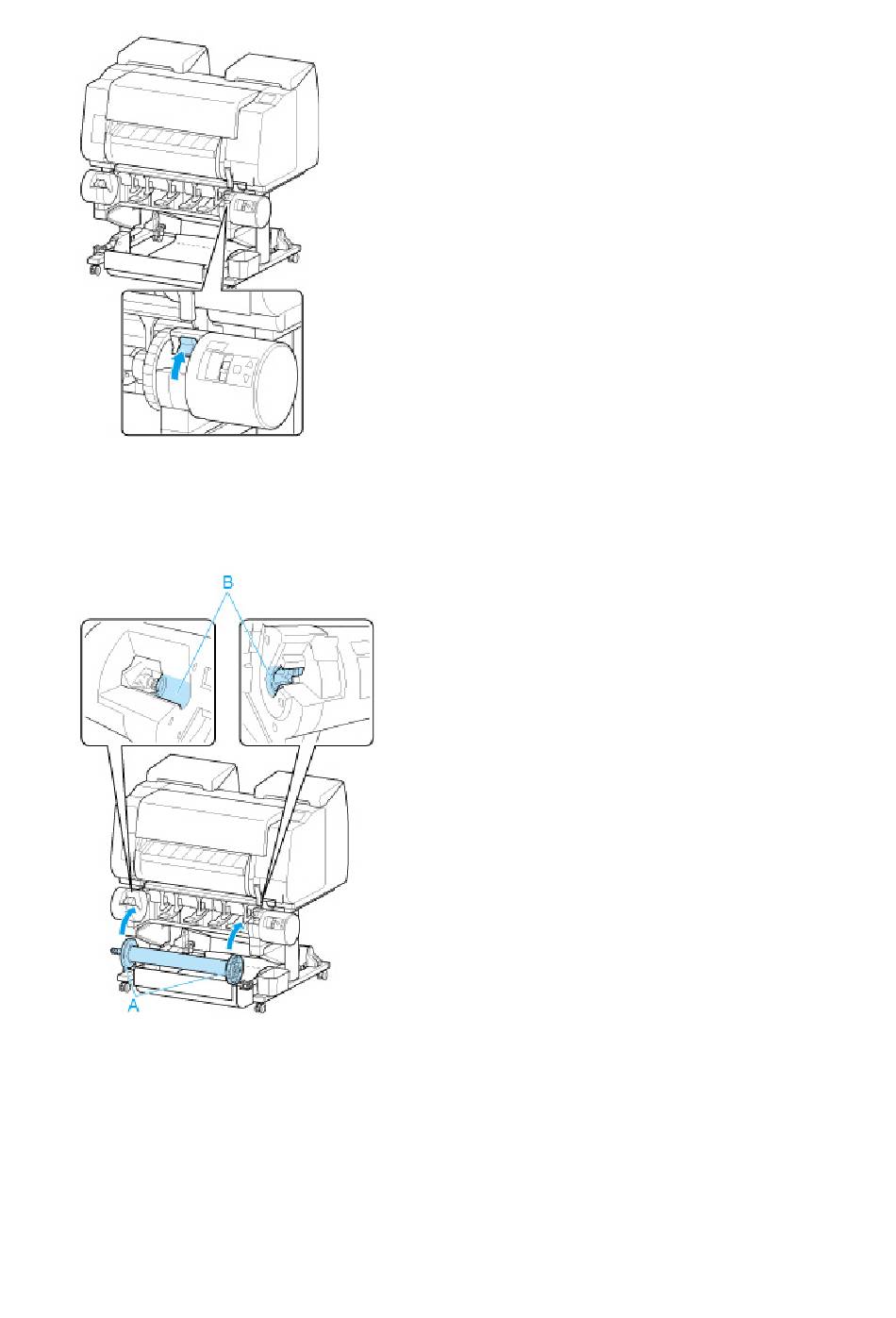 B

A