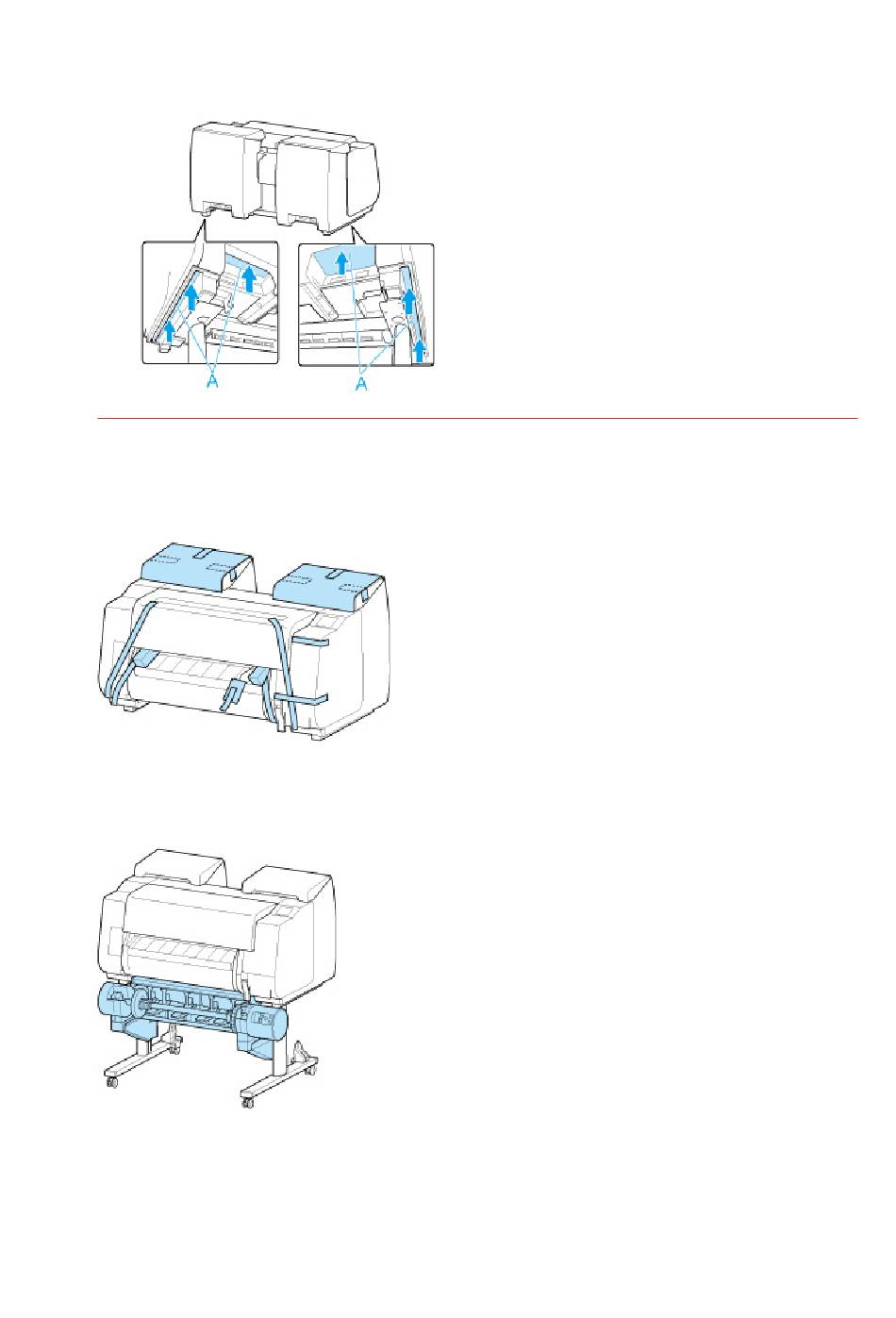 A

A