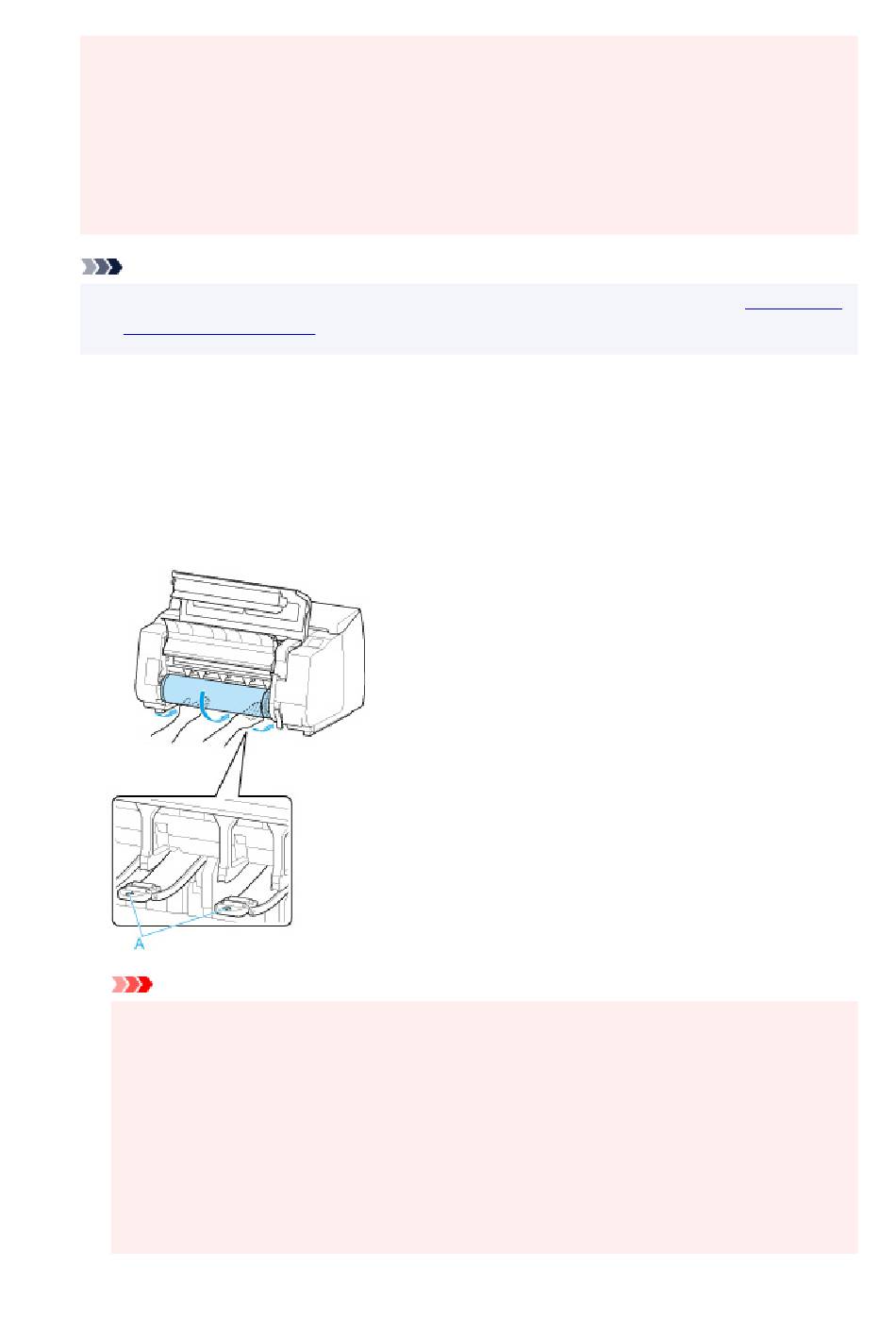 A