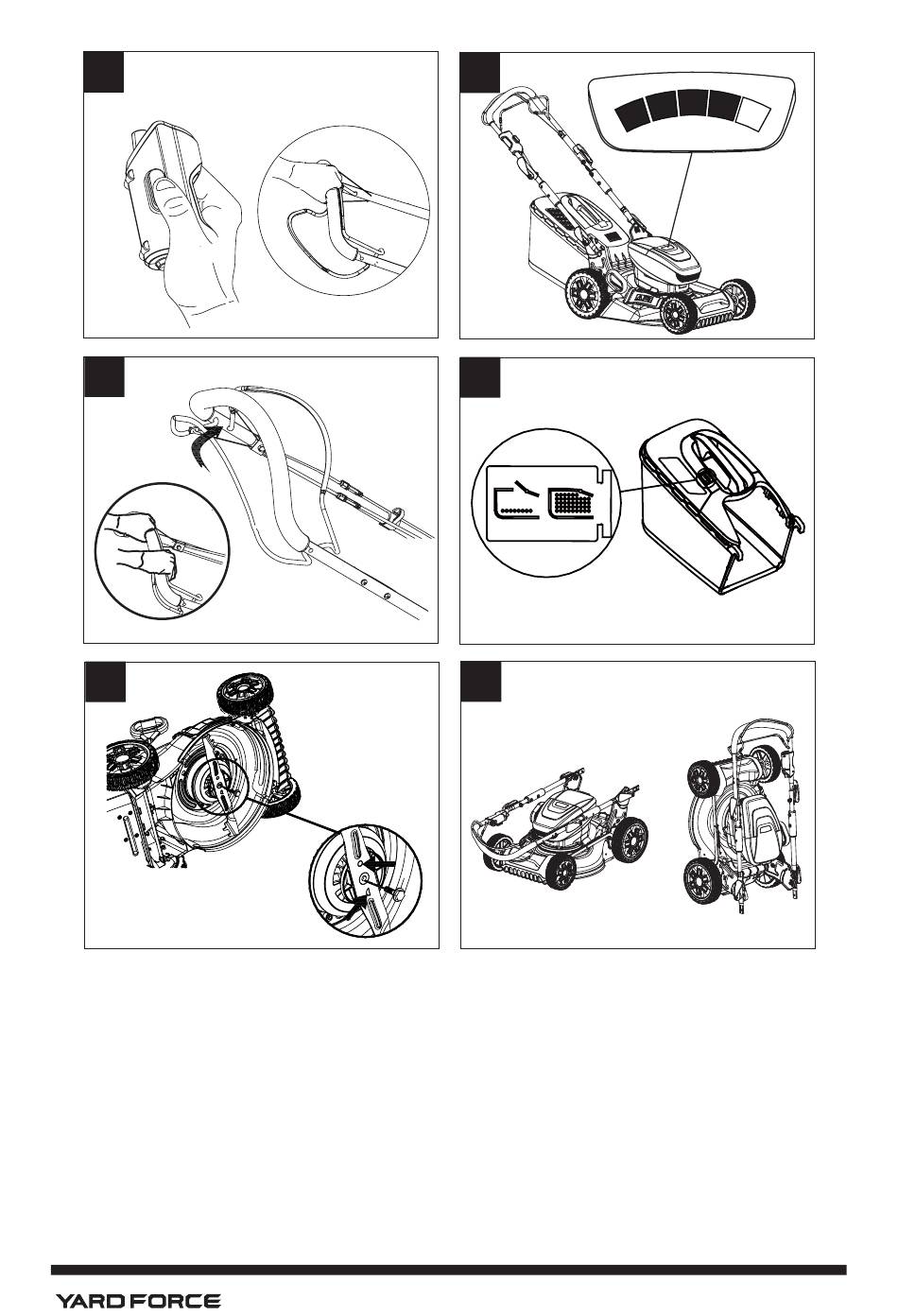 YARD FORCE