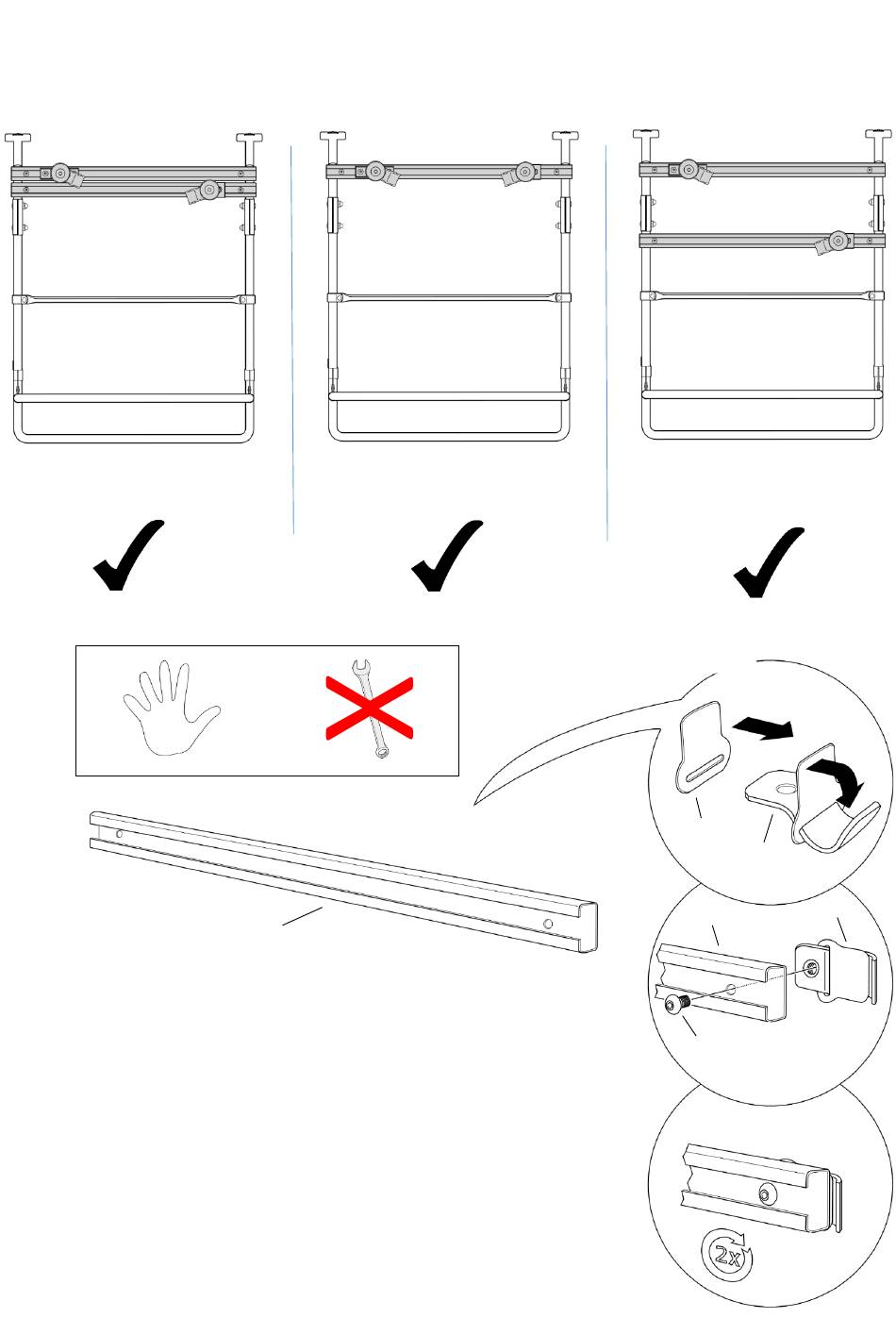 2x