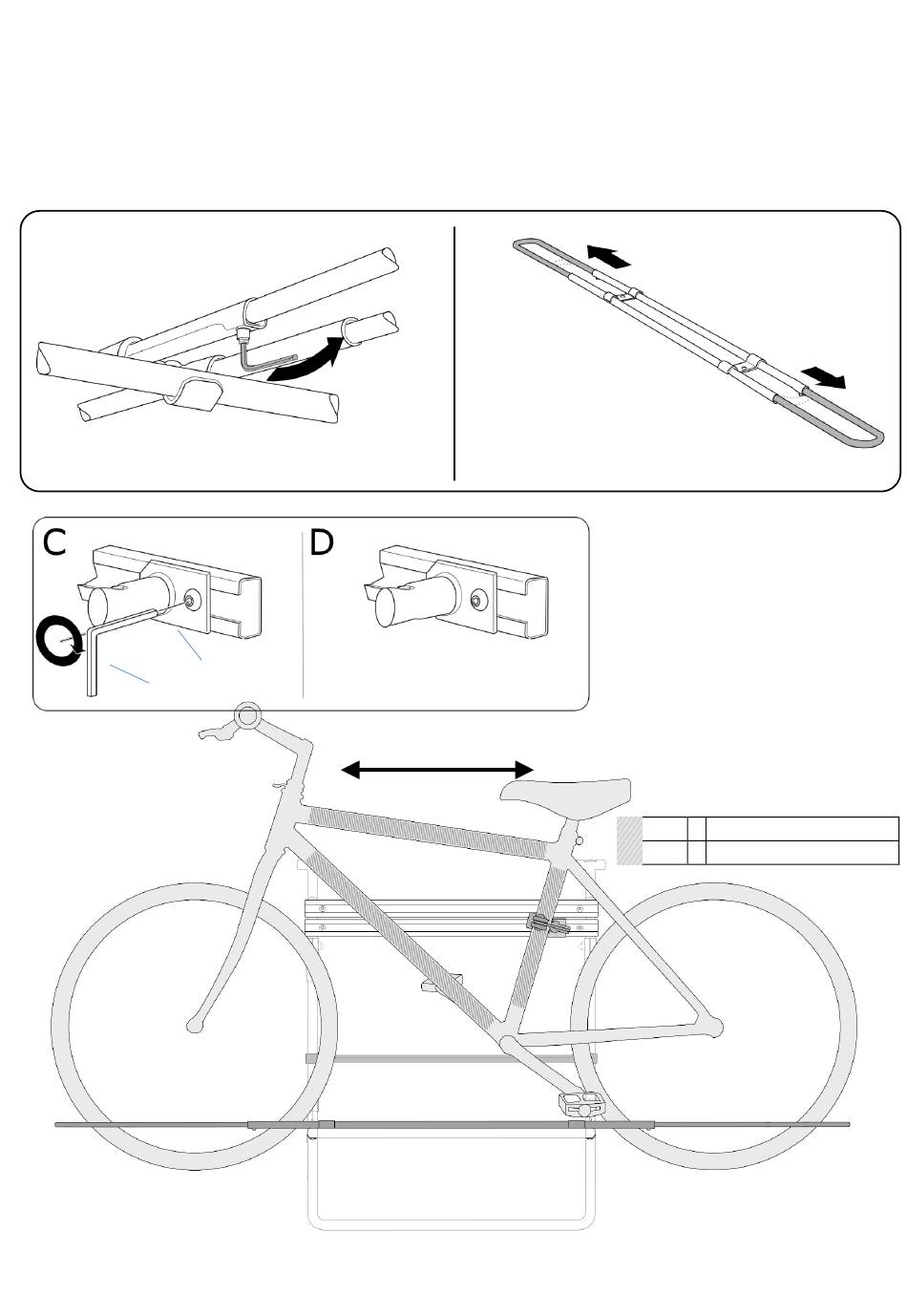 C

D