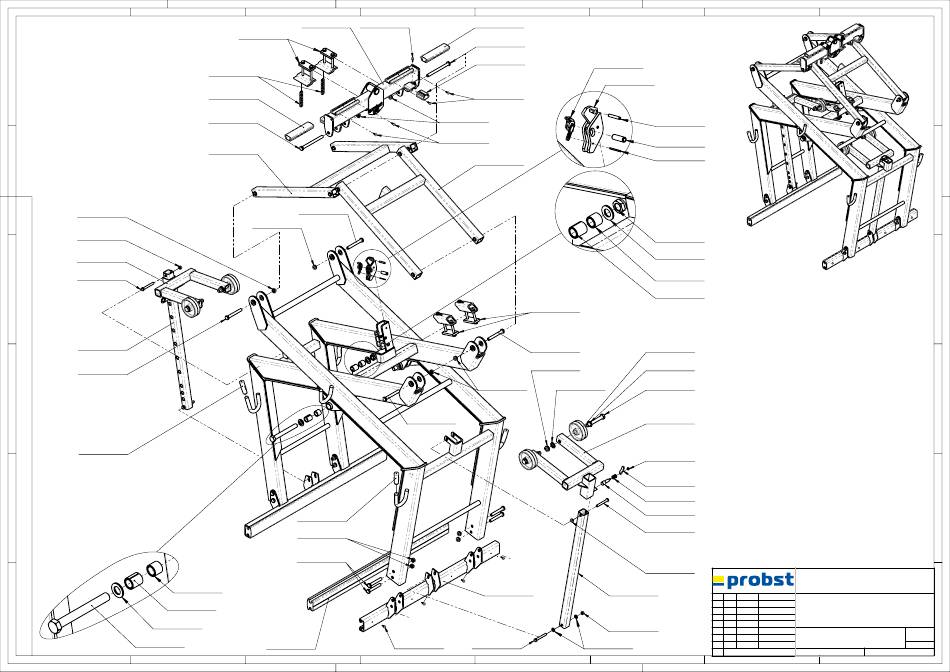 probst