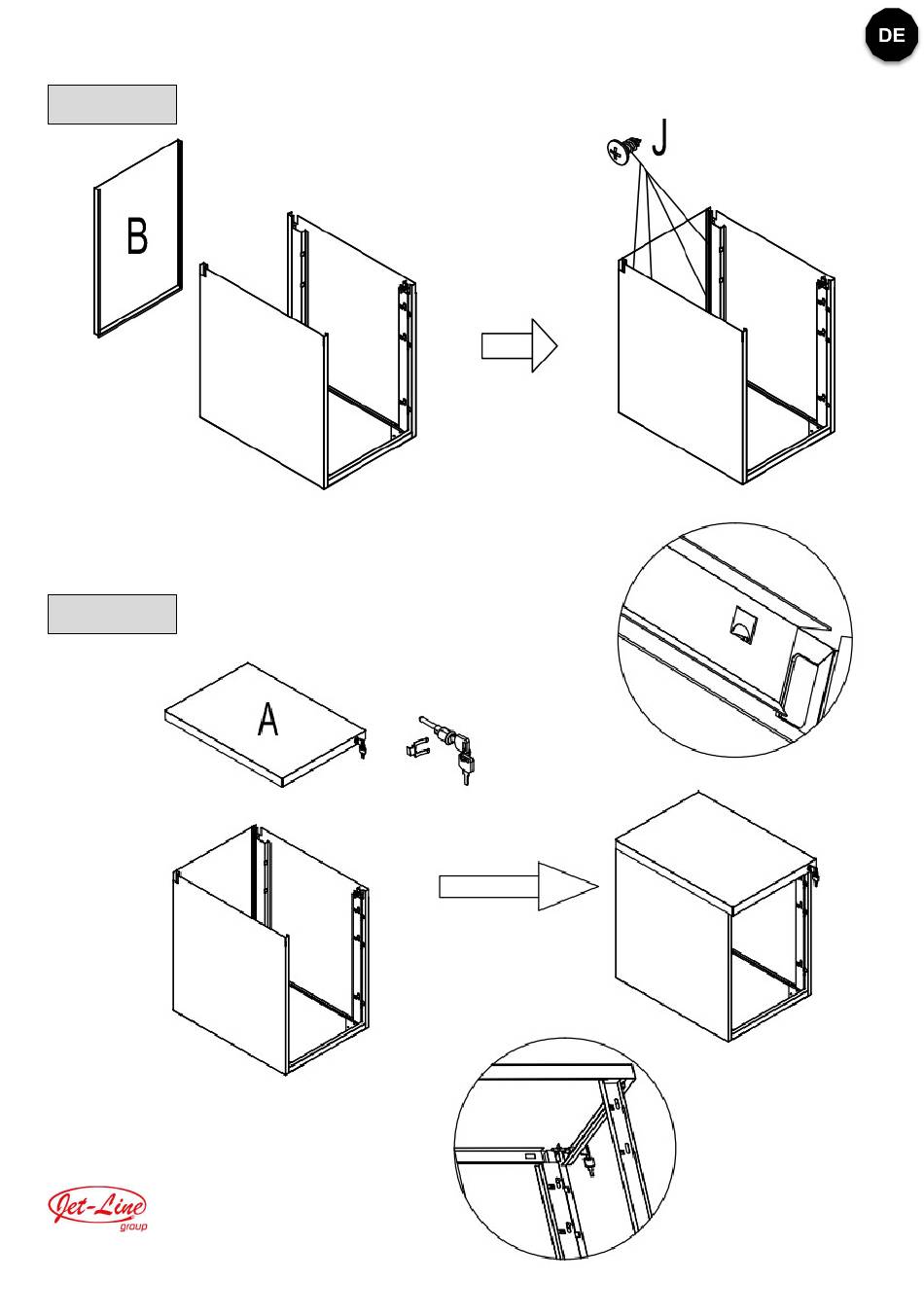 DE

B

J

A

Jet-Line group